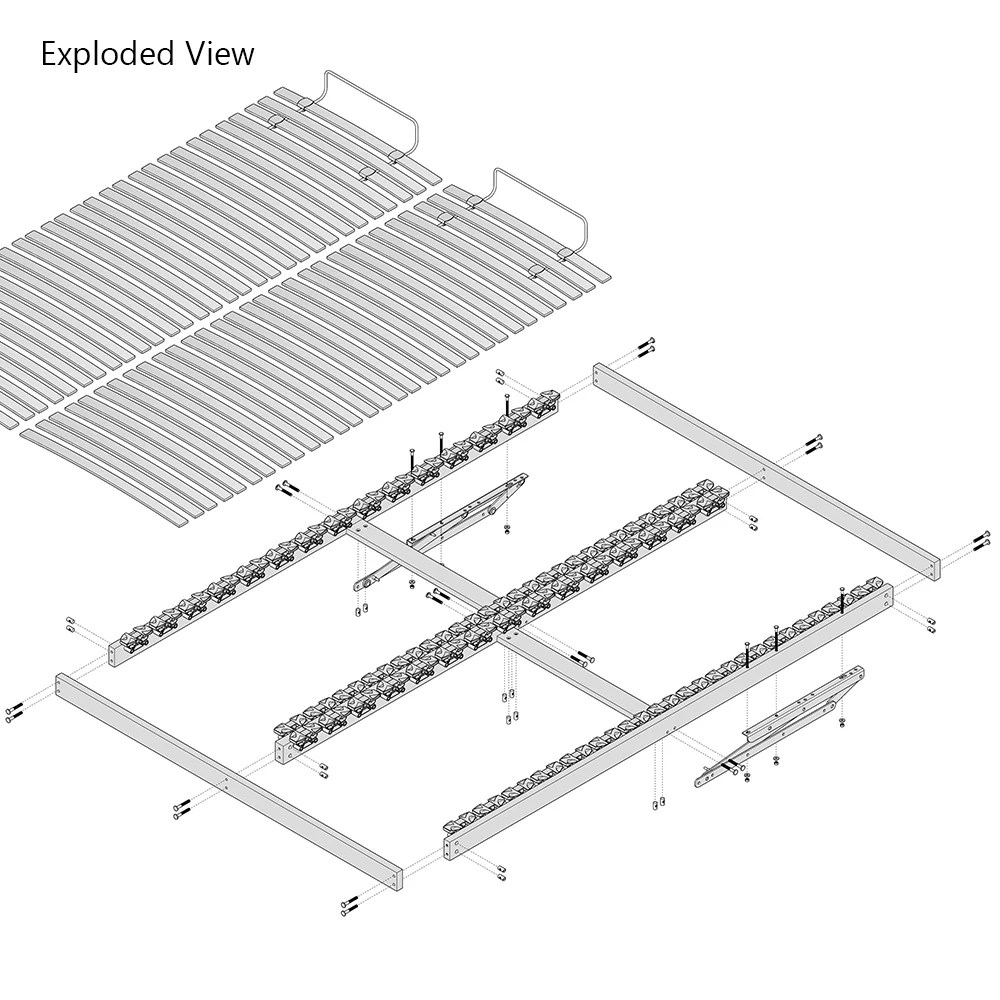 Exploded View