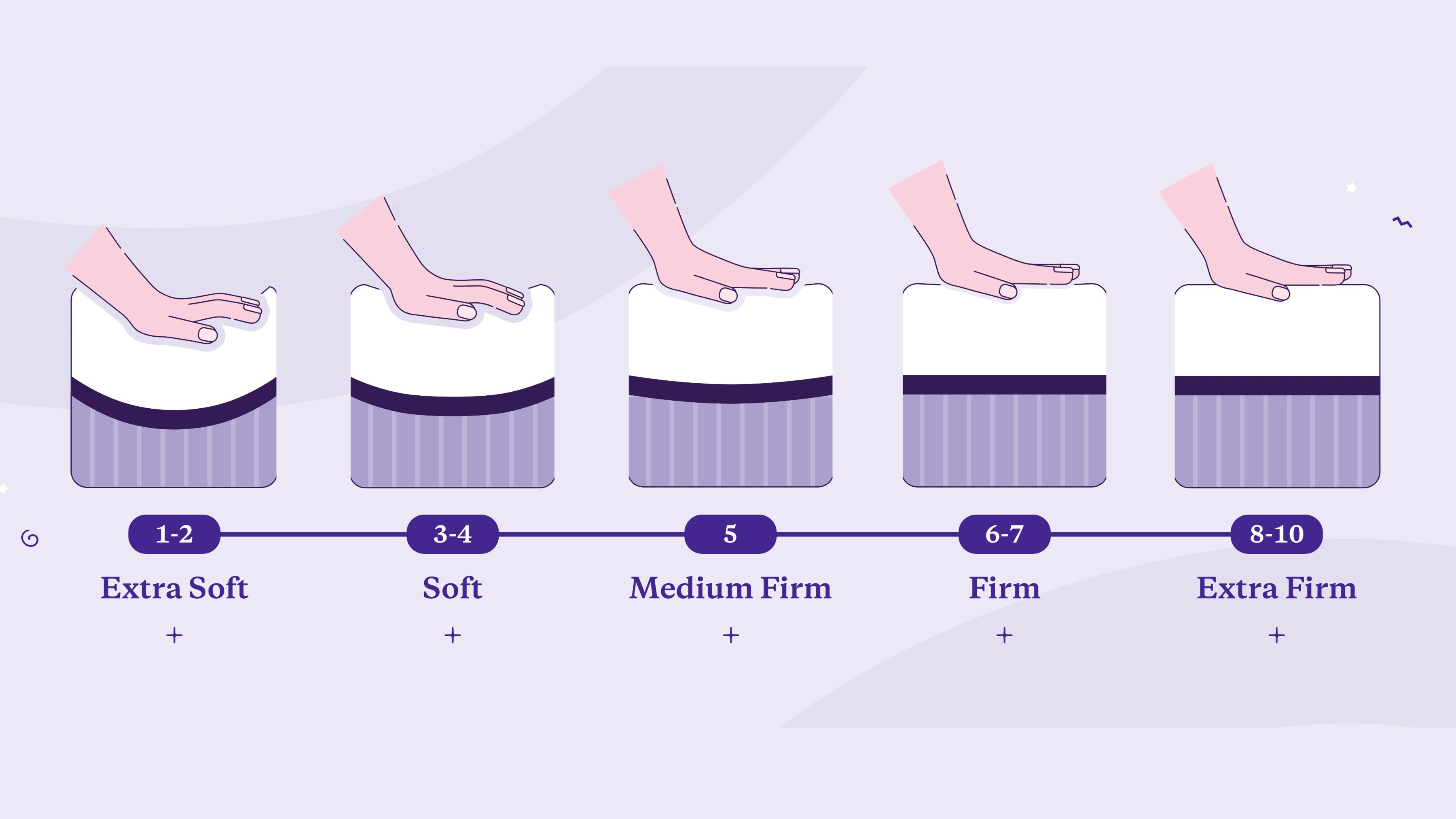 1-2
Extra Soft
+

3-4
Soft
+

5
Medium Firm
+

6-7
Firm
+

8-10
Extra Firm
+