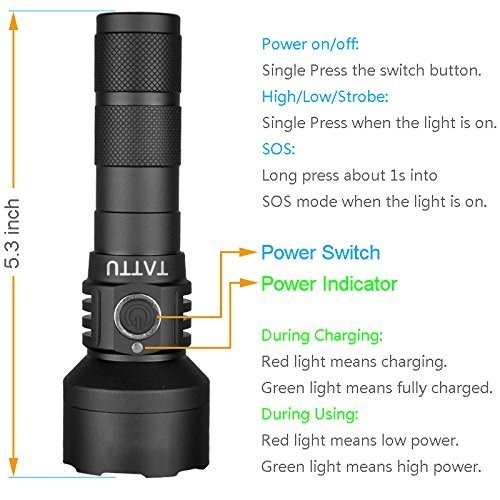 5.3 inch

TATTU

Power on/off:
Single Press the switch button.
High/Low/Strobe:
Single Press when the light is on.
SOS:
Long press about 1s into
SOS mode when the light is on.

Power Switch
Power Indicator

During Charging:
Red light means charging.
Green light means fully charged.
During Using:
Red light means low power.
Green light means high power.