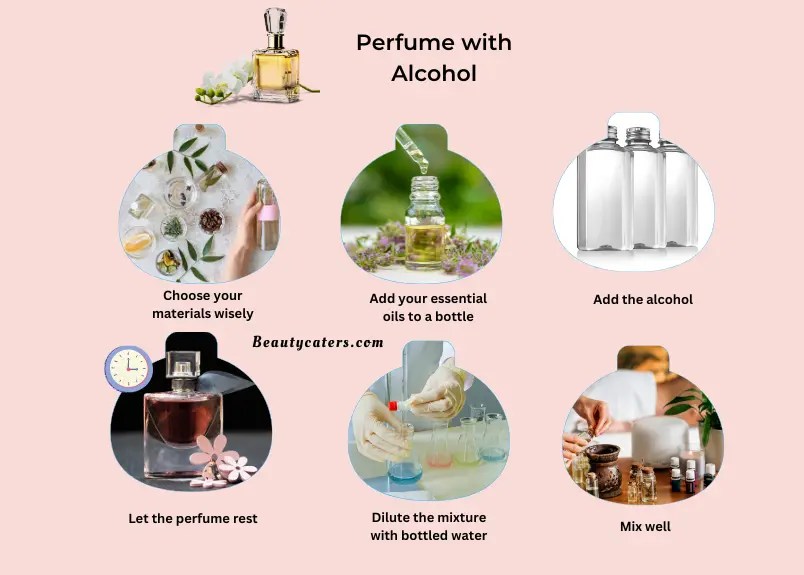 Perfume with Alcohol

Choose your materials wisely

Add your essential oils to a bottle

Add the alcohol

Beautycaters.com

Let the perfume rest

Dilute the mixture with bottled water

Mix well