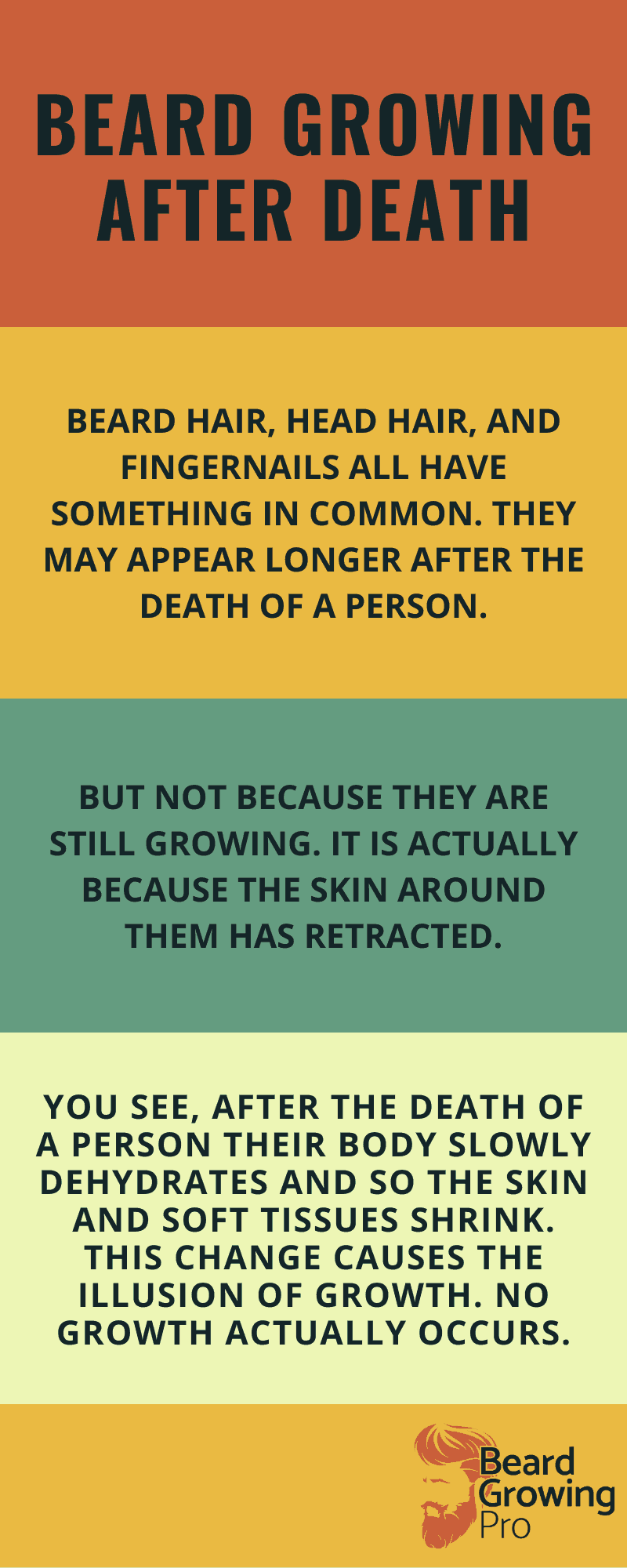 BEARD GROWING AFTER DEATH

BEARD HAIR, HEAD HAIR, AND FINGERNAILS ALL HAVE SOMETHING IN COMMON. THEY MAY APPEAR LONGER AFTER THE DEATH OF A PERSON.

BUT NOT BECAUSE THEY ARE STILL GROWING. IT IS ACTUALLY BECAUSE THE SKIN AROUND THEM HAS RETRACTED.

YOU SEE, AFTER THE DEATH OF A PERSON THEIR BODY SLOWLY DEHYDRATES AND SO THE SKIN AND SOFT TISSUES SHRINK. THIS CHANGE CAUSES THE ILLUSION OF GROWTH. NO GROWTH ACTUALLY OCCURS.

Beard Growing Pro