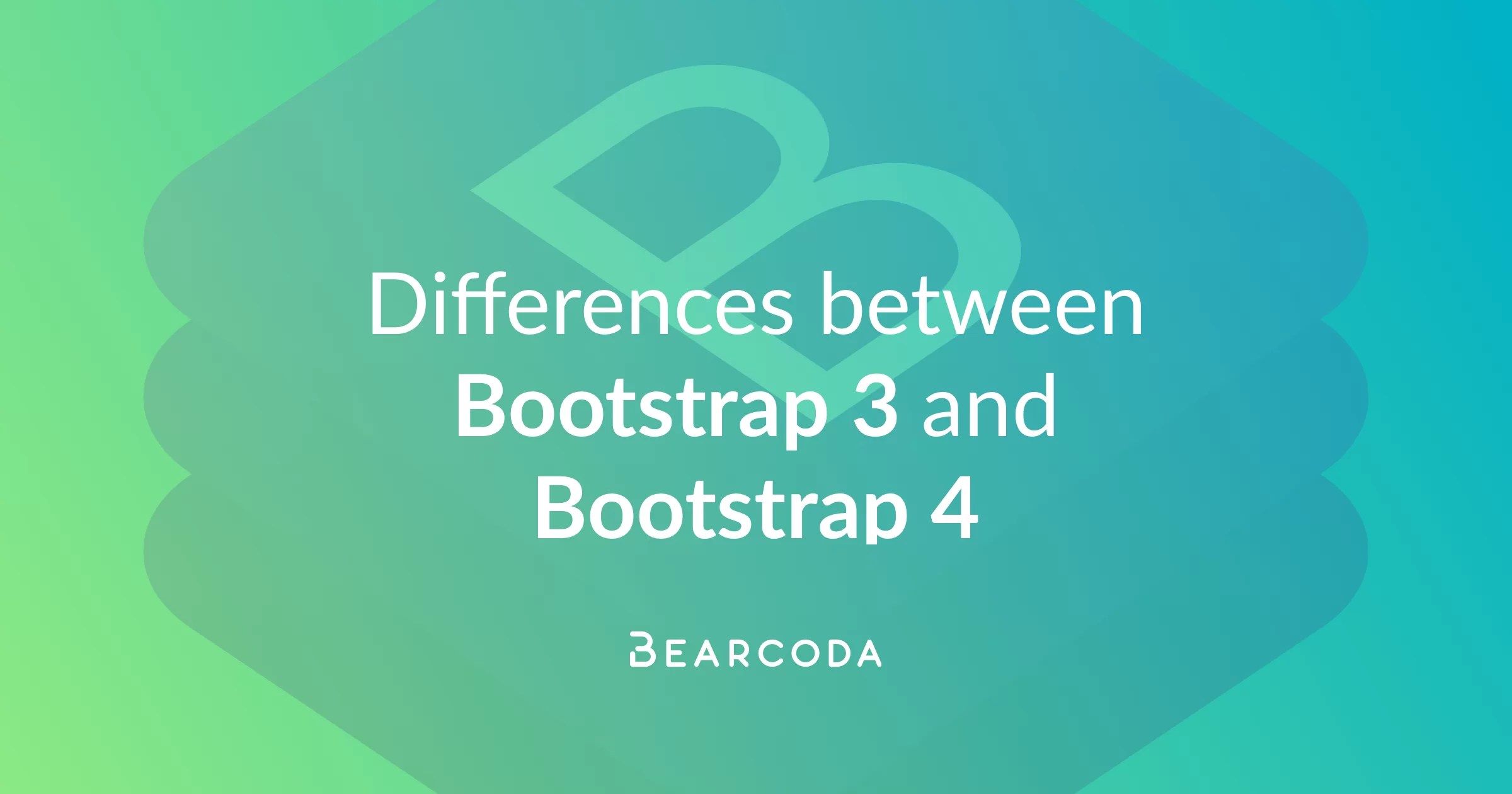 Differences between Bootstrap 3 and Bootstrap 4

BEARCODA