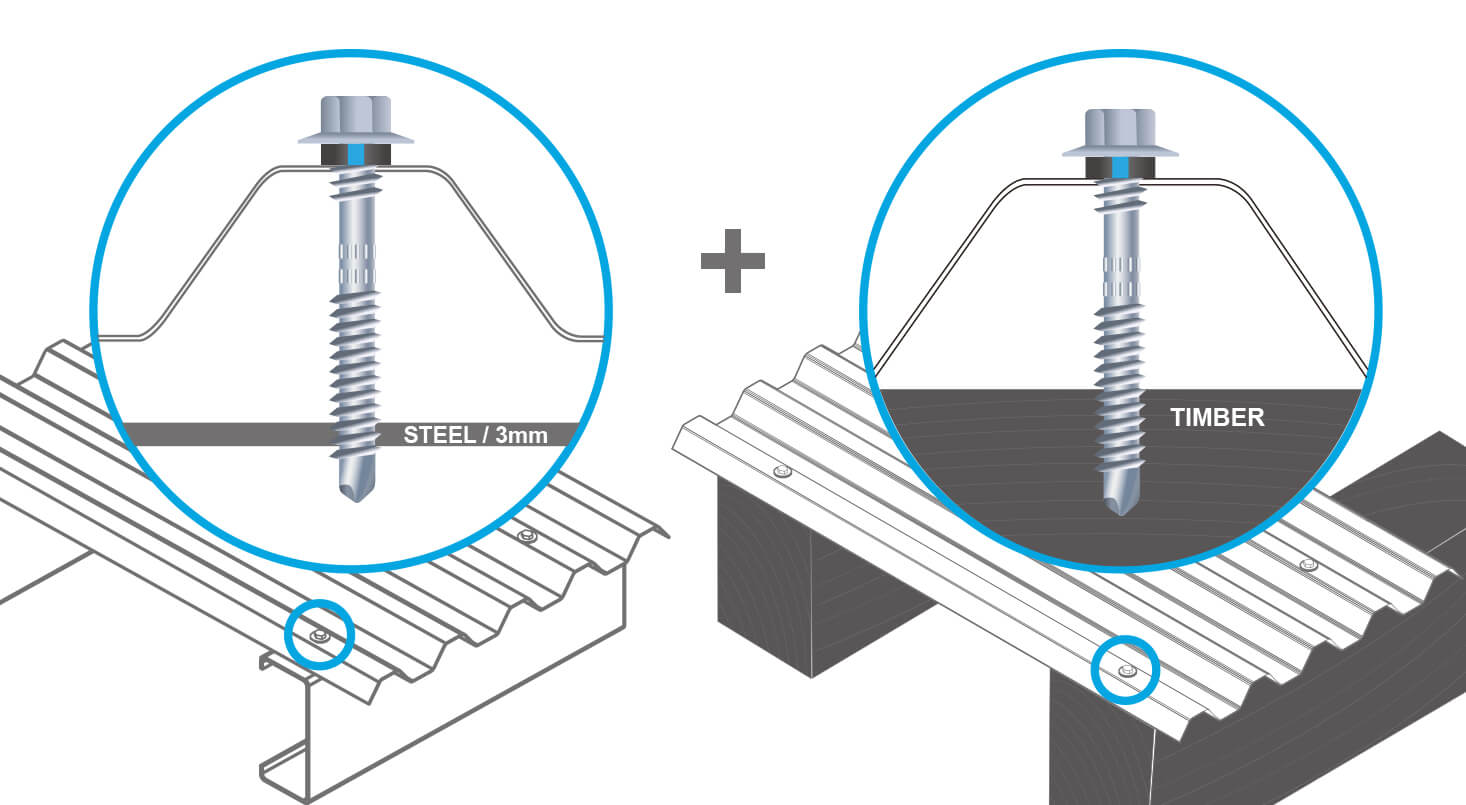 STEEL / 3mm

+

TIMBER