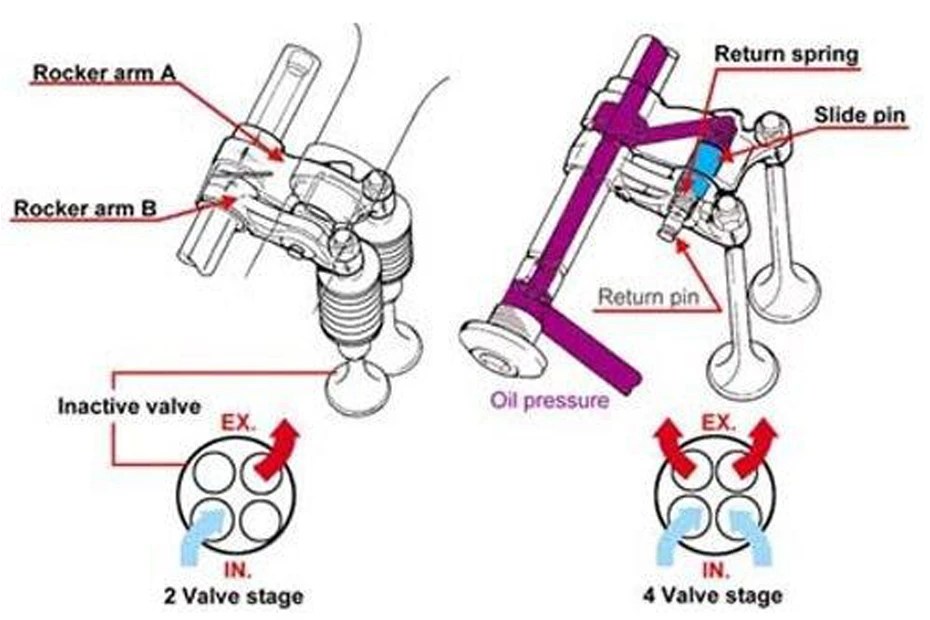 Rocker arm A

Rocker arm B

Inactive valve

EX.

IN.

2 Valve stage

Return spring

Slide pin

Return pin

Oil pressure

EX.

IN.

4 Valve stage