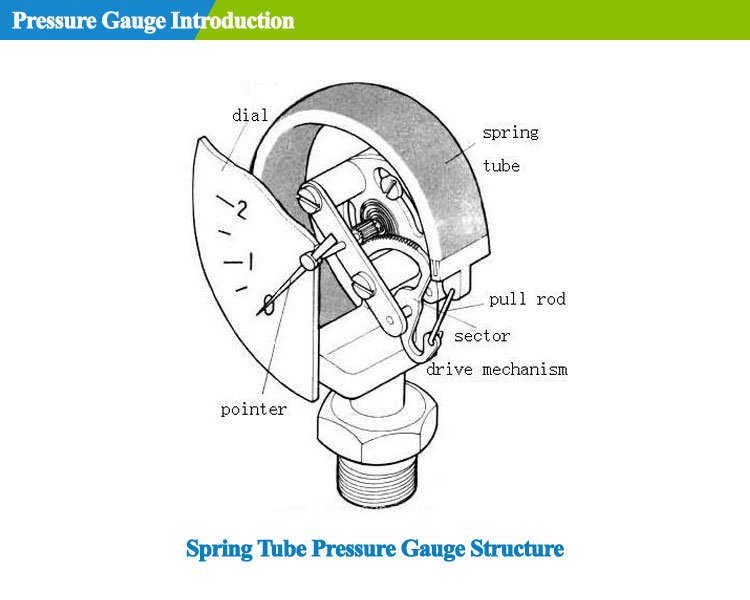 Pressure Gauge Introduction

dial

spring tube

2

1

0

pull rod

sector

drive mechanism

pointer

Spring Tube Pressure Gauge Structure