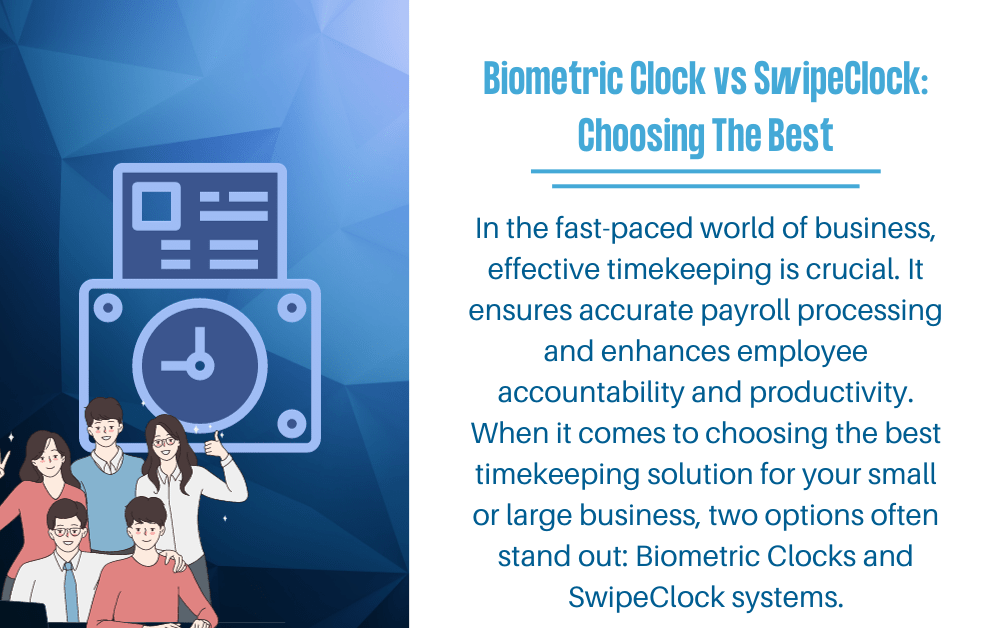 Biometric Clock vs SwipeClock: Choosing The Best

In the fast-paced world of business, effective timekeeping is crucial. It ensures accurate payroll processing and enhances employee accountability and productivity. When it comes to choosing the best timekeeping solution for your small or large business, two options often stand out: Biometric Clocks and SwipeClock systems.