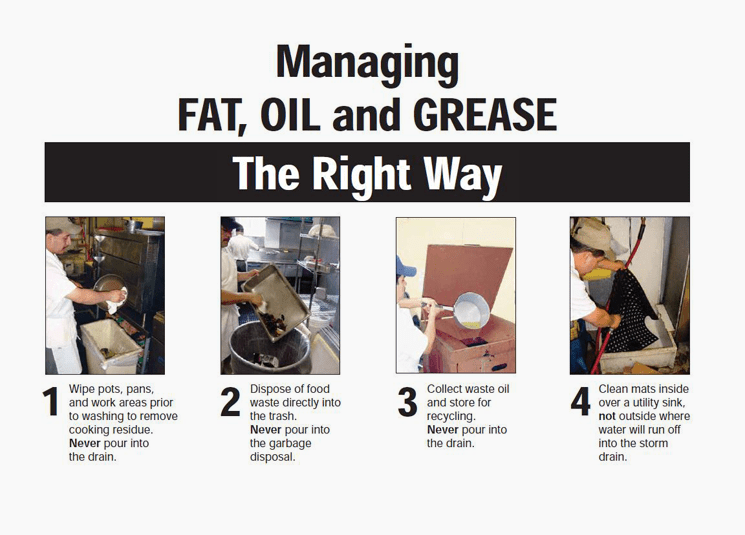 Managing
FAT, OIL and GREASE

The Right Way

1 Wipe pots, pans, and work areas prior to washing to remove cooking residue. Never pour into the drain.

2 Dispose of food waste directly into the trash. Never pour into the garbage disposal.

3 Collect waste oil and store for recycling. Never pour into the drain.

4 Clean mats inside over a utility sink, not outside where water will run off into the storm drain.