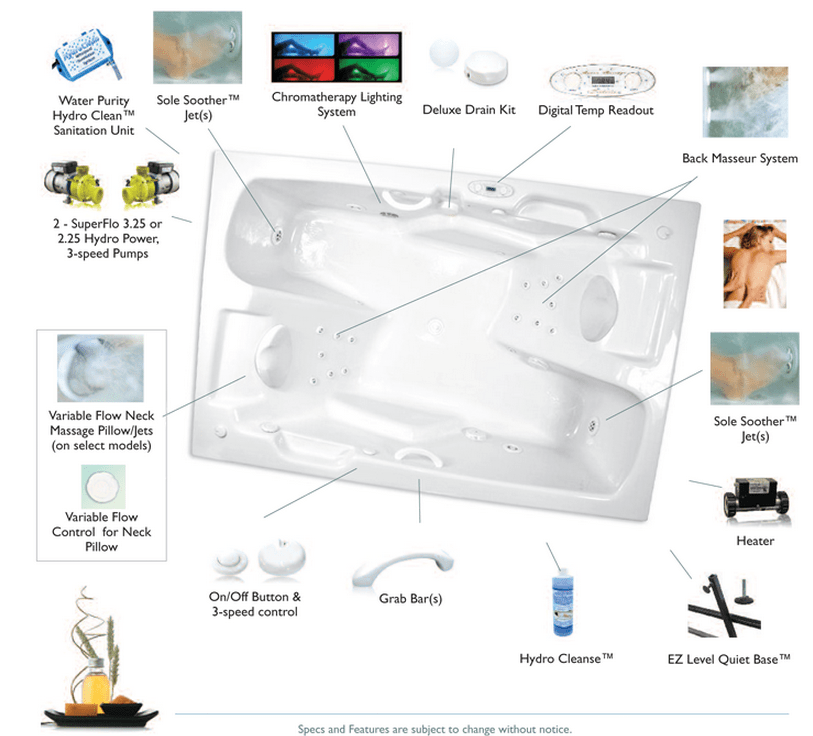 Water Purity Hydro Clean™ Sanitation Unit

Sole Soother™ Jet(s)

Chromatherapy Lighting System

Deluxe Drain Kit

Digital Temp Readout

Back Masseur System

2 - SuperFlo 3.25 or 2.25 Hydro Power, 3-speed Pumps

Variable Flow Neck Massage Pillow/Jets (on select models)

Variable Flow Control for Neck Pillow

Sole Soother™ Jet(s)

Heater

On/Off Button & 3-speed control

Grab Bar(s)

Hydro Cleanse™

EZ Level Quiet Base™

Specs and Features are subject to change without notice.