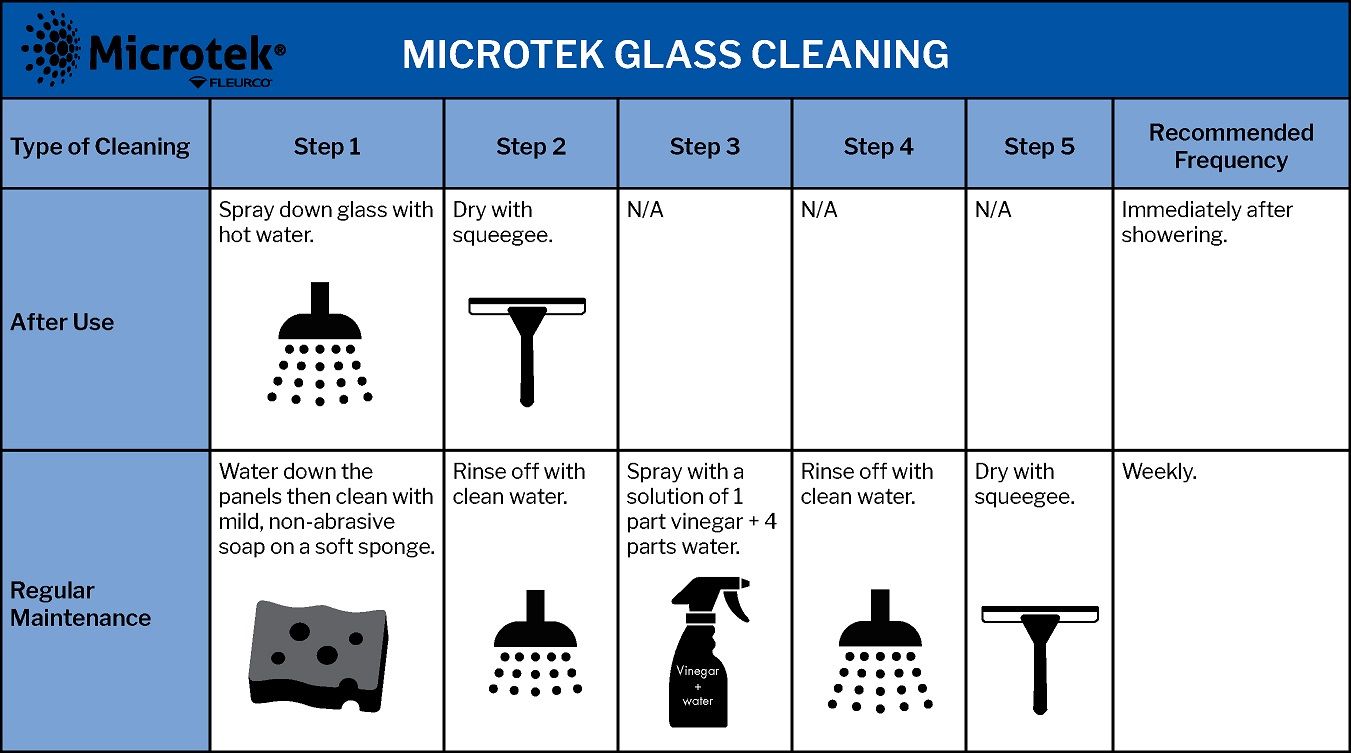 Microtek®
FLEURCO

MICROTEK GLASS CLEANING

| Type of Cleaning | Step 1 | Step 2 | Step 3 | Step 4 | Step 5 | Recommended Frequency |
|---|---|---|---|---|---|---|
| After Use | Spray down glass with hot water. | Dry with squeegee. | N/A | N/A | N/A | Immediately after showering. |
| Regular Maintenance | Water down the panels then clean with mild, non-abrasive soap on a soft sponge. | Rinse off with clean water. | Spray with a solution of 1 part vinegar + 4 parts water. Vinegar + water | Rinse off with clean water. | Dry with squeegee. | Weekly. |