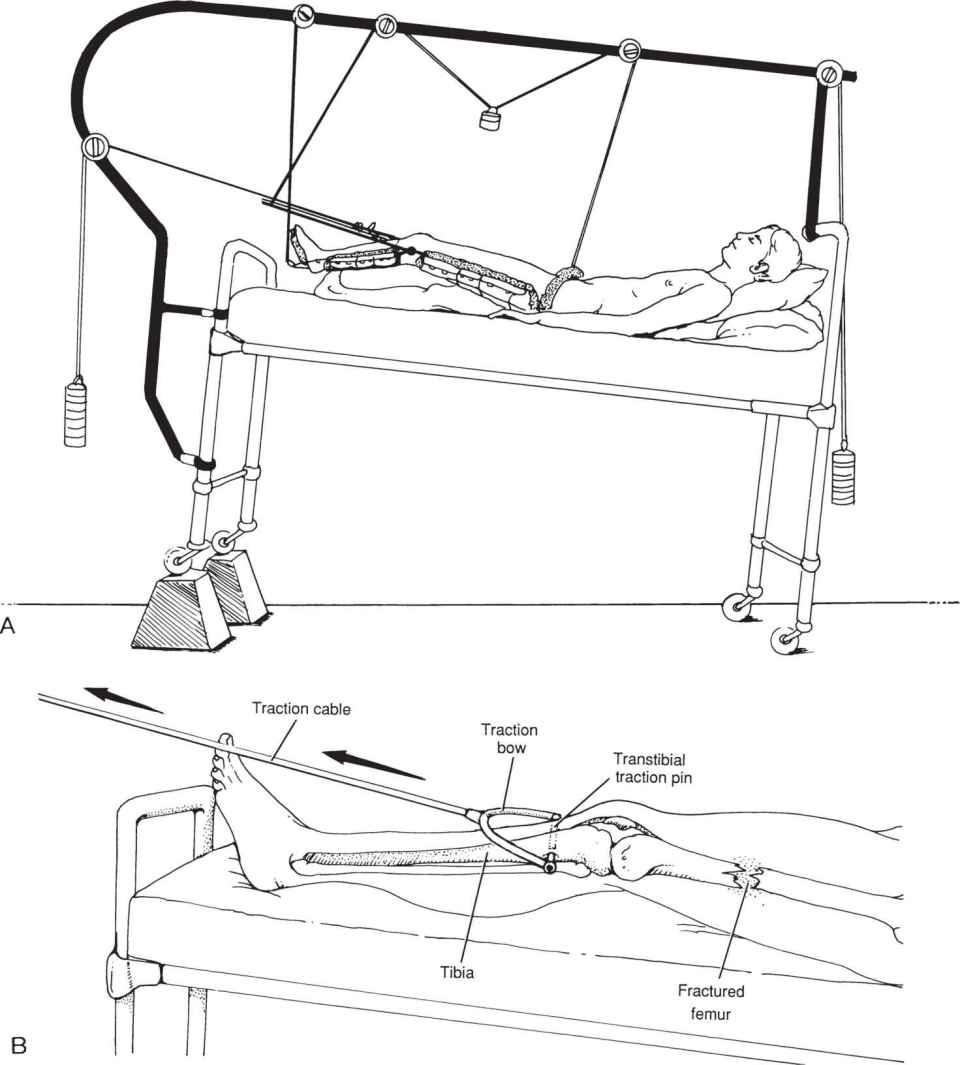 A

Traction cable

Traction bow

Transtibial traction pin

Tibia

Fractured femur

B