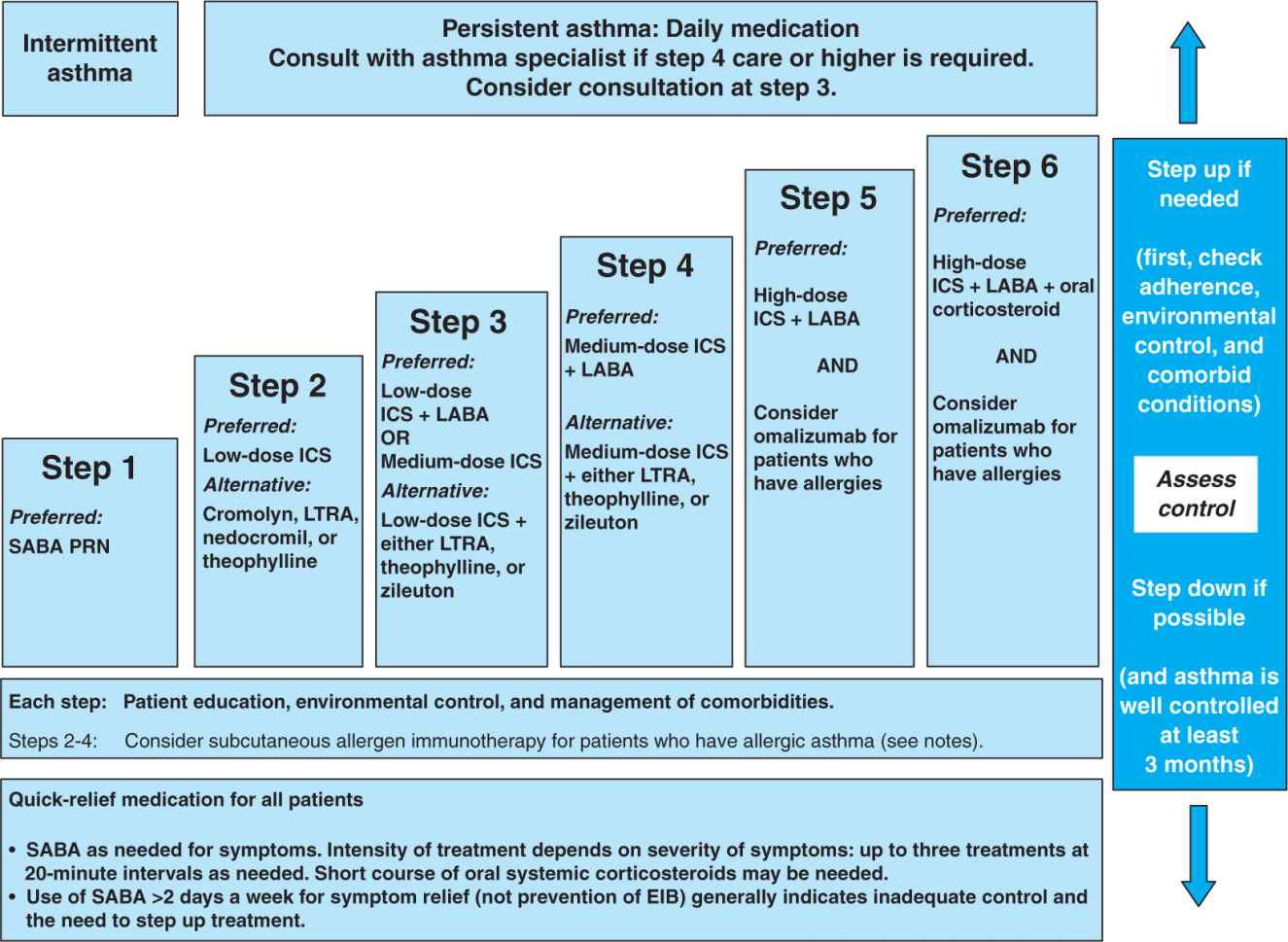 Intermittent asthma

Persistent asthma: Daily medication
Consult with asthma specialist if step 4 care or higher is required.
Consider consultation at step 3.

Step 1
Preferred:
SABA PRN

Step 2
Preferred:
Low-dose ICS
Alternative:
Cromolyn, LTRA, nedocromil, or theophylline

Step 3
Preferred:
Low-dose ICS + LABA
OR
Medium-dose ICS
Alternative:
Low-dose ICS + either LTRA, theophylline, or zileuton

Step 4
Preferred:
Medium-dose ICS + LABA
Alternative:
Medium-dose ICS + either LTRA, theophylline, or zileuton

Step 5
Preferred:
High-dose ICS + LABA
AND
Consider omalizumab for patients who have allergies

Step 6
Preferred:
High-dose ICS + LABA + oral corticosteroid
AND
Consider omalizumab for patients who have allergies

Step up if needed
(first, check adherence, environmental control, and comorbid conditions)

Assess control

Step down if possible
(and asthma is well controlled at least 3 months)

Each step: Patient education, environmental control, and management of comorbidities.
Steps 2-4: Consider subcutaneous allergen immunotherapy for patients who have allergic asthma (see notes).

Quick-relief medication for all patients
• SABA as needed for symptoms. Intensity of treatment depends on severity of symptoms: up to three treatments at 20-minute intervals as needed. Short course of oral systemic corticosteroids may be needed.
• Use of SABA >2 days a week for symptom relief (not prevention of EIB) generally indicates inadequate control and the need to step up treatment.