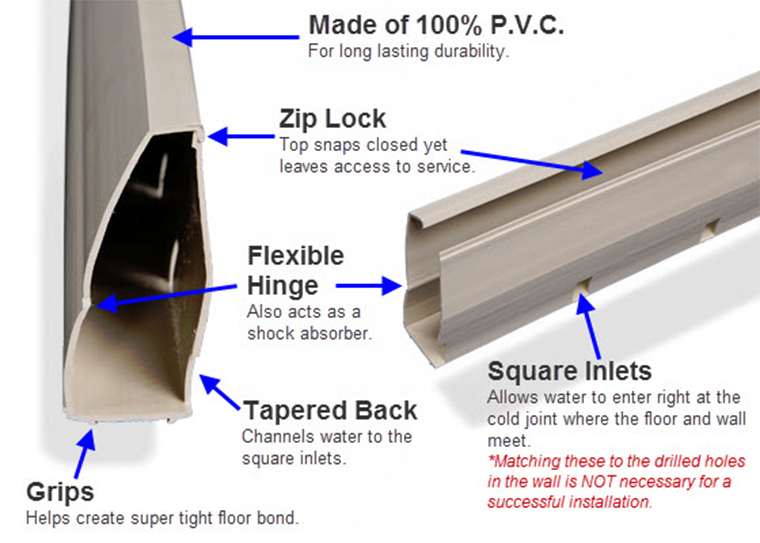 Made of 100% P.V.C.
For long lasting durability.

Zip Lock
Top snaps closed yet leaves access to service.

Flexible Hinge
Also acts as a shock absorber.

Tapered Back
Channels water to the square inlets.

Grips
Helps create super tight floor bond.

Square Inlets
Allows water to enter right at the cold joint where the floor and wall meet.
*Matching these to the drilled holes in the wall is NOT necessary for a successful installation.