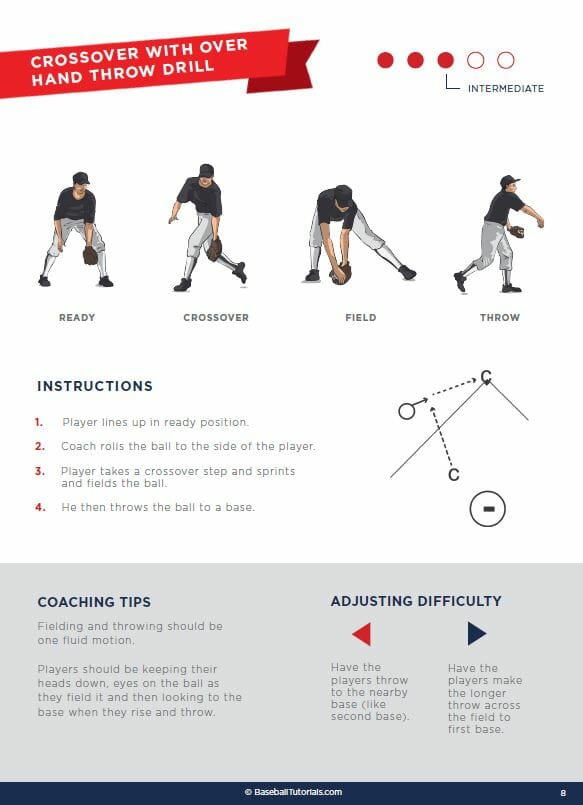 CROSSOVER WITH OVER HAND THROW DRILL

INTERMEDIATE

READY

CROSSOVER

FIELD

THROW

INSTRUCTIONS

1. Player lines up in ready position.

2. Coach rolls the ball to the side of the player.

3. Player takes a crossover step and sprints and fields the ball.

4. He then throws the ball to a base.

C

C

COACHING TIPS

Fielding and throwing should be one fluid motion.

Players should be keeping their heads down, eyes on the ball as they field it and then looking to the base when they rise and throw.

ADJUSTING DIFFICULTY

Have the players throw to the nearby base (like second base).

Have the players make the longer throw across the field to first base.

© BaseballTutorials.com

8