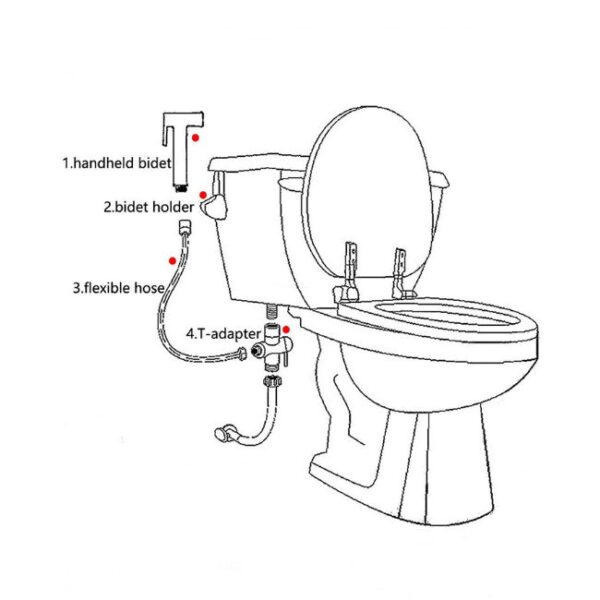 1.handheld bidet
2.bidet holder
3.flexible hose
4.T-adapter