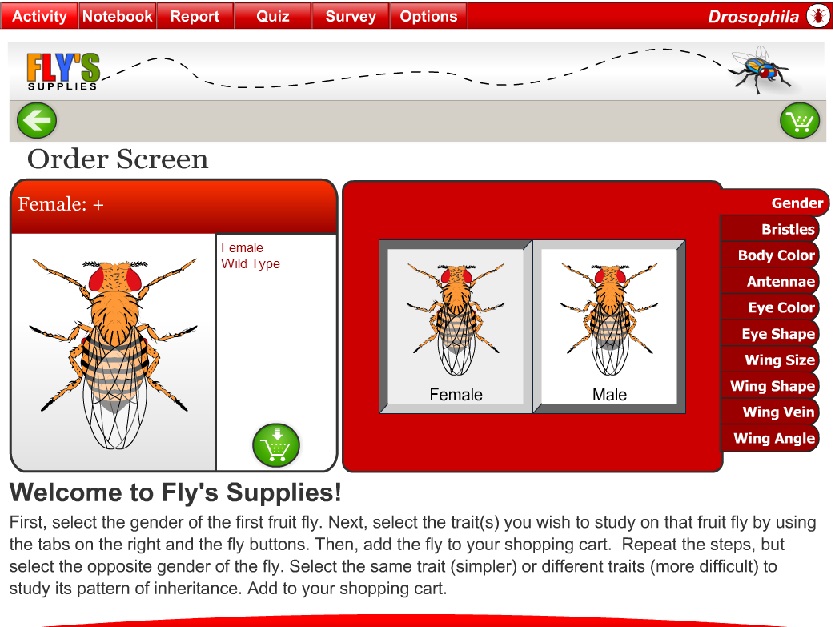 Activity Notebook Report Quiz Survey Options Drosophila

FLY'S SUPPLIES

Order Screen

Female: +

Female
Wild Type

Female Male

Gender
Bristles
Body Color
Antennae
Eye Color
Eye Shape
Wing Size
Wing Shape
Wing Vein
Wing Angle

Welcome to Fly's Supplies!

First, select the gender of the first fruit fly. Next, select the trait(s) you wish to study on that fruit fly by using the tabs on the right and the fly buttons. Then, add the fly to your shopping cart. Repeat the steps, but select the opposite gender of the fly. Select the same trait (simpler) or different traits (more difficult) to study its pattern of inheritance. Add to your shopping cart.