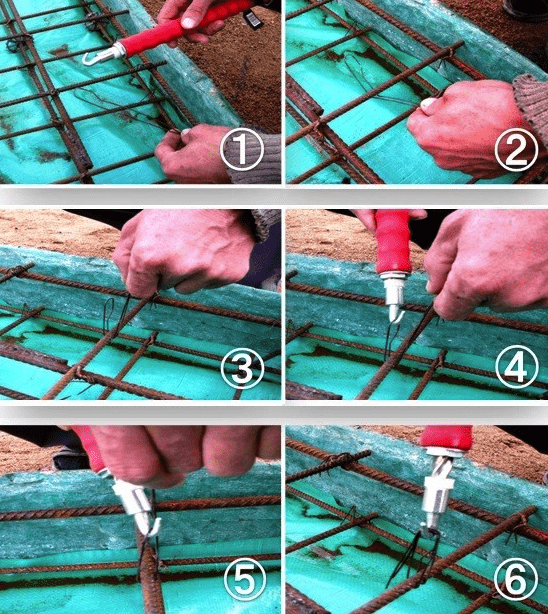 ①
②
③
④
⑤
⑥