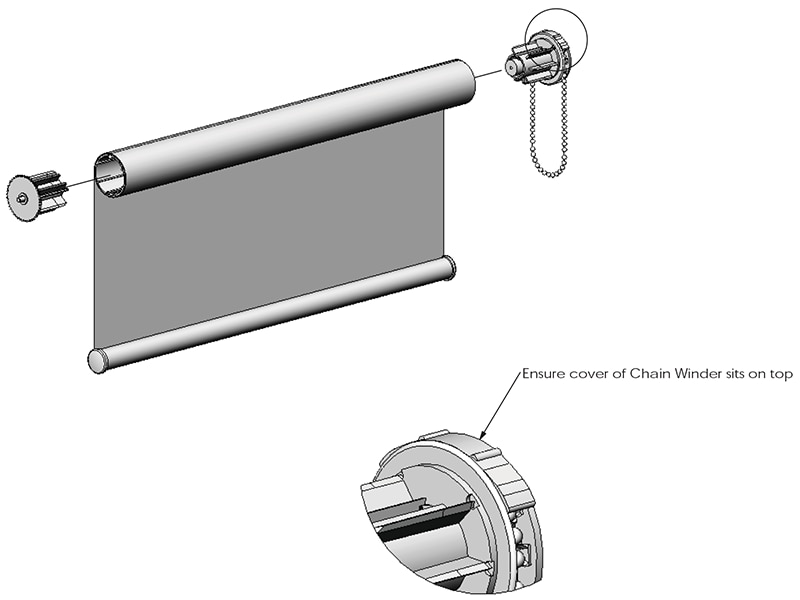 Ensure cover of Chain Winder sits on top