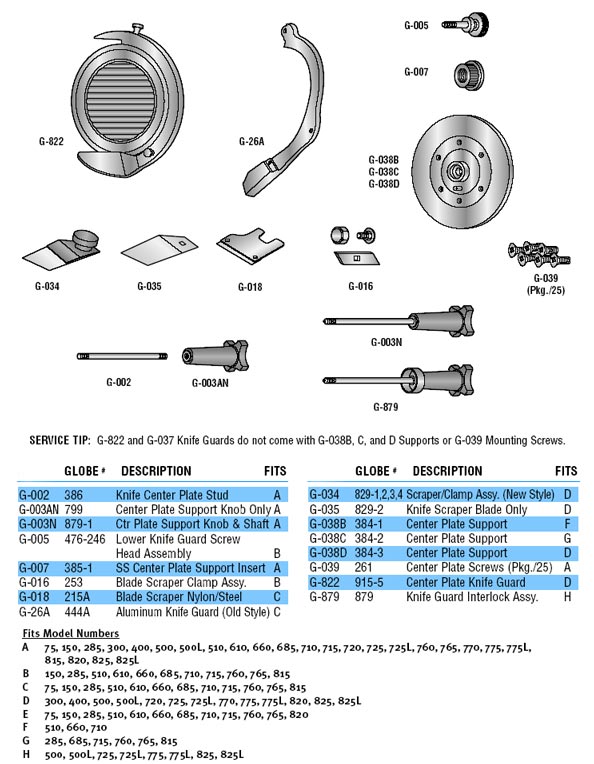 G-005

G-007

G-822

G-26A

G-038B
G-038C
G-038D

G-034

G-035

G-018

G-016

G-039
(Pkg./25)

G-003N

G-002

G-003AN

G-879

SERVICE TIP: G-822 and G-037 Knife Guards do not come with G-038B, C, and D Supports or G-039 Mounting Screws.

| | GLOBE # | DESCRIPTION | FITS |
|---|---|---|---|
| G-002 | 386 | Knife Center Plate Stud | A |
| G-003AN | 799 | Center Plate Support Knob Only | A |
| G-003N | 879-1 | Ctr Plate Support Knob & Shaft | A |
| G-005 | 476-246 | Lower Knife Guard Screw Head Assembly | B |
| G-007 | 385-1 | SS Center Plate Support Insert | A |
| G-016 | 253 | Blade Scraper Clamp Assy. | B |
| G-018 | 215A | Blade Scraper Nylon/Steel | C |
| G-26A | 444A | Aluminum Knife Guard (Old Style) | C |

| | GLOBE # | DESCRIPTION | FITS |
|---|---|---|---|
| G-034 | 829-1,2,3,4 | Scraper/Clamp Assy. (New Style) | D |
| G-035 | 829-2 | Knife Scraper Blade Only | D |
| G-038B | 384-1 | Center Plate Support | F |
| G-038C | 384-2 | Center Plate Support | G |
| G-038D | 384-3 | Center Plate Support | D |
| G-039 | 261 | Center Plate Screws (Pkg./25) | A |
| G-822 | 915-5 | Center Plate Knife Guard | D |
| G-879 | 879 | Knife Guard Interlock Assy. | H |

Fits Model Numbers
A 75, 150, 285, 300, 400, 500, 500L, 510, 610, 660, 685, 710, 715, 720, 725, 725L, 760, 765, 770, 775, 775L, 815, 820, 825, 825L
B 150, 285, 510, 610, 660, 685, 710, 715, 760, 765, 815
C 75, 150, 285, 510, 610, 660, 685, 710, 715, 760, 765, 815
D 300, 400, 500, 500L, 720, 725, 725L, 770, 775, 775L, 820, 825, 825L
E 75, 150, 285, 510, 610, 660, 685, 710, 715, 760, 765, 820
F 510, 660, 710
G 285, 685, 715, 760, 765, 815
H 500, 500L, 725, 725L, 775, 775L, 825, 825L