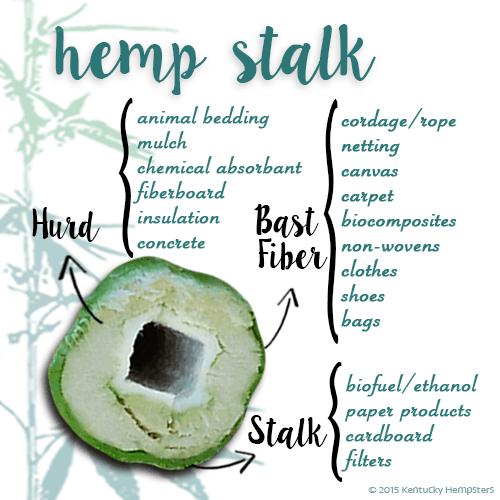 hemp stalk

Hurd

animal bedding
mulch
chemical absorbant
fiberboard
insulation
concrete

Bast Fiber

cordage/rope
netting
canvas
carpet
biocomposites
non-wovens
clothes
shoes
bags

Stalk

biofuel/ethanol
paper products
cardboard
filters

© 2015 Kentucky Hempsters