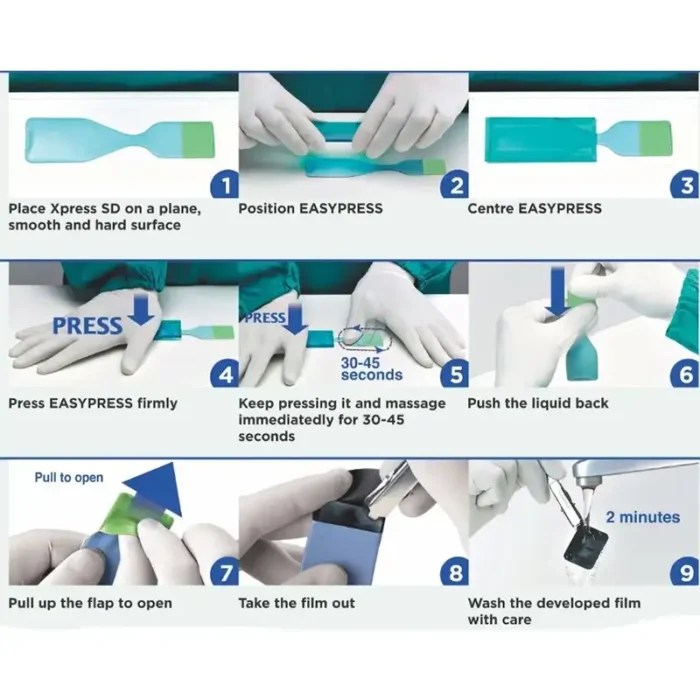 1
Place Xpress SD on a plane, smooth and hard surface

2
Position EASYPRESS

3
Centre EASYPRESS

PRESS
4
Press EASYPRESS firmly

PRESS
30-45 seconds
5
Keep pressing it and massage immediatedly for 30-45 seconds

6
Push the liquid back

Pull to open
7
Pull up the flap to open

8
Take the film out

2 minutes
9
Wash the developed film with care