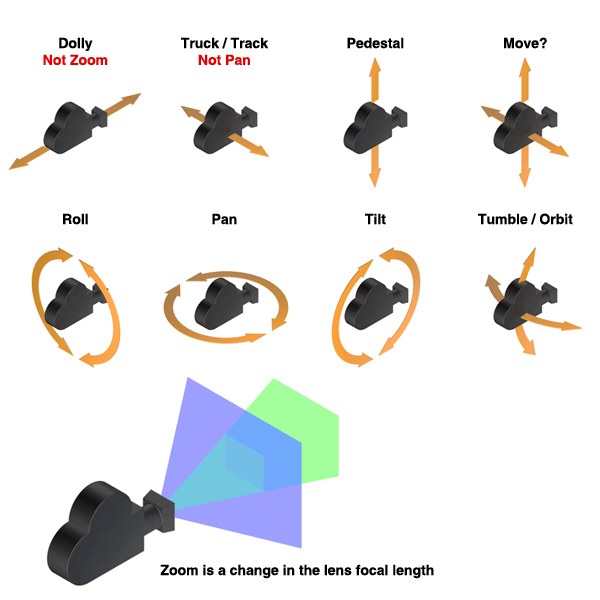 Dolly
Not Zoom

Truck / Track
Not Pan

Pedestal

Move?

Roll

Pan

Tilt

Tumble / Orbit

Zoom is a change in the lens focal length