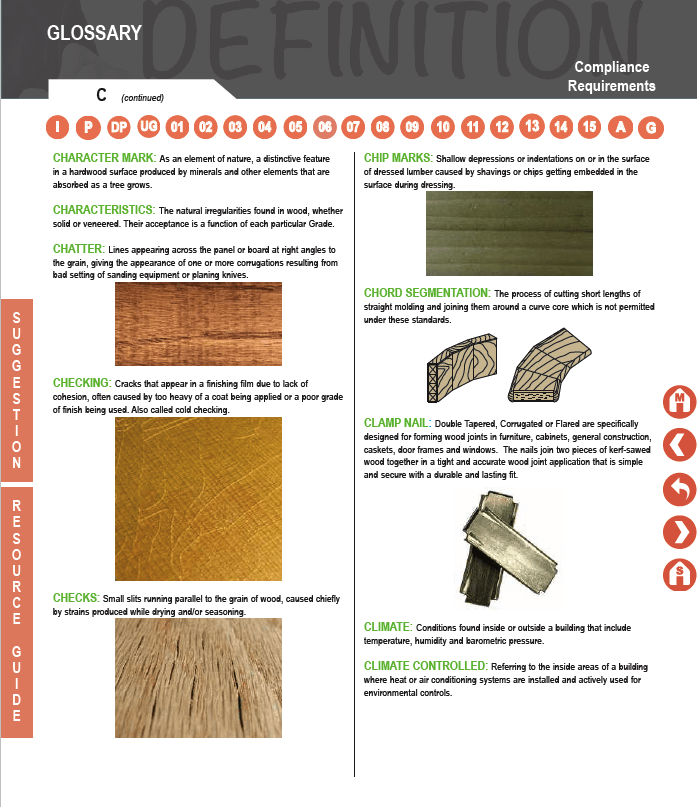 GLOSSARY

DEFINITION

Compliance Requirements

C (continued)

I P DP UG 01 02 03 04 05 06 07 08 09 10 11 12 13 14 15 A G

SUGGESTION

RESOURCE GUIDE

CHARACTER MARK: As an element of nature, a distinctive feature in a hardwood surface produced by minerals and other elements that are absorbed as a tree grows.

CHARACTERISTICS: The natural irregularities found in wood, whether solid or veneered. Their acceptance is a function of each particular Grade.

CHATTER: Lines appearing across the panel or board at right angles to the grain, giving the appearance of one or more corrugations resulting from bad setting of sanding equipment or planing knives.

CHECKING: Cracks that appear in a finishing film due to lack of cohesion, often caused by too heavy of a coat being applied or a poor grade of finish being used. Also called cold checking.

CHECKS: Small slits running parallel to the grain of wood, caused chiefly by strains produced while drying and/or seasoning.

CHIP MARKS: Shallow depressions or indentations on or in the surface of dressed lumber caused by shavings or chips getting embedded in the surface during dressing.

CHORD SEGMENTATION: The process of cutting short lengths of straight molding and joining them around a curve core which is not permitted under these standards.

CLAMP NAIL: Double Tapered, Corrugated or Flared are specifically designed for forming wood joints in furniture, cabinets, general construction, caskets, door frames and windows. The nails join two pieces of kerf-sawed wood together in a tight and accurate wood joint application that is simple and secure with a durable and lasting fit.

CLIMATE: Conditions found inside or outside a building that include temperature, humidity and barometric pressure.

CLIMATE CONTROLLED: Referring to the inside areas of a building where heat or air conditioning systems are installed and actively used for environmental controls.

M

S