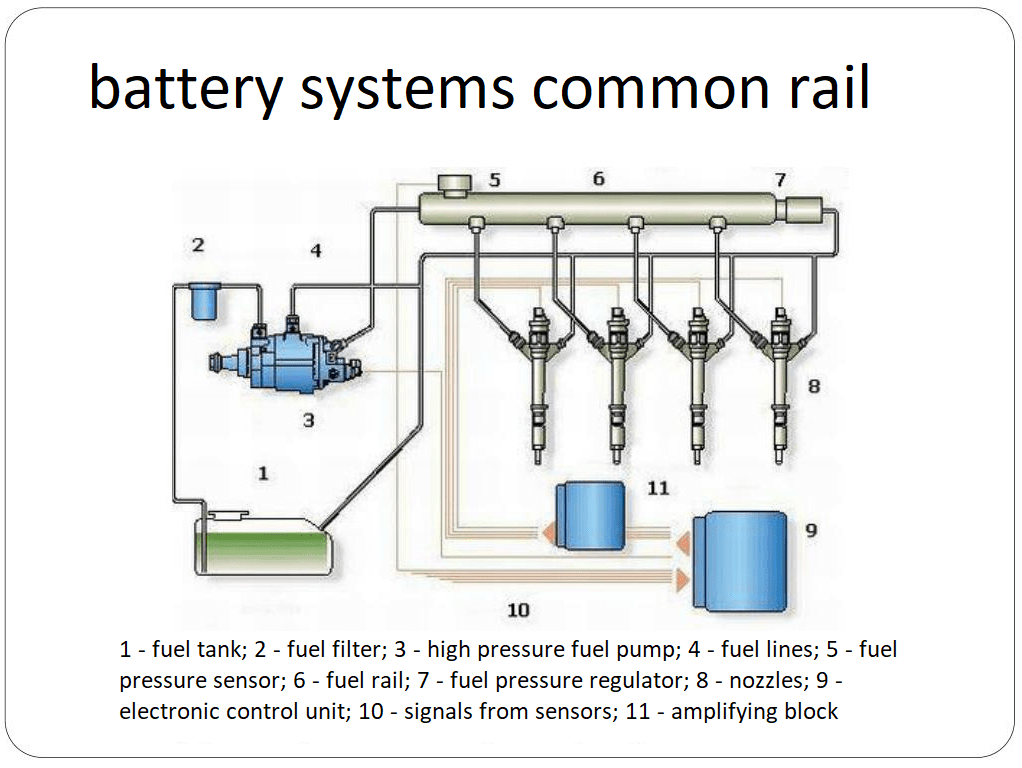 battery systems common rail

5 6 7

2 4

3 8

1

11

9

10

1 - fuel tank; 2 - fuel filter; 3 - high pressure fuel pump; 4 - fuel lines; 5 - fuel pressure sensor; 6 - fuel rail; 7 - fuel pressure regulator; 8 - nozzles; 9 - electronic control unit; 10 - signals from sensors; 11 - amplifying block