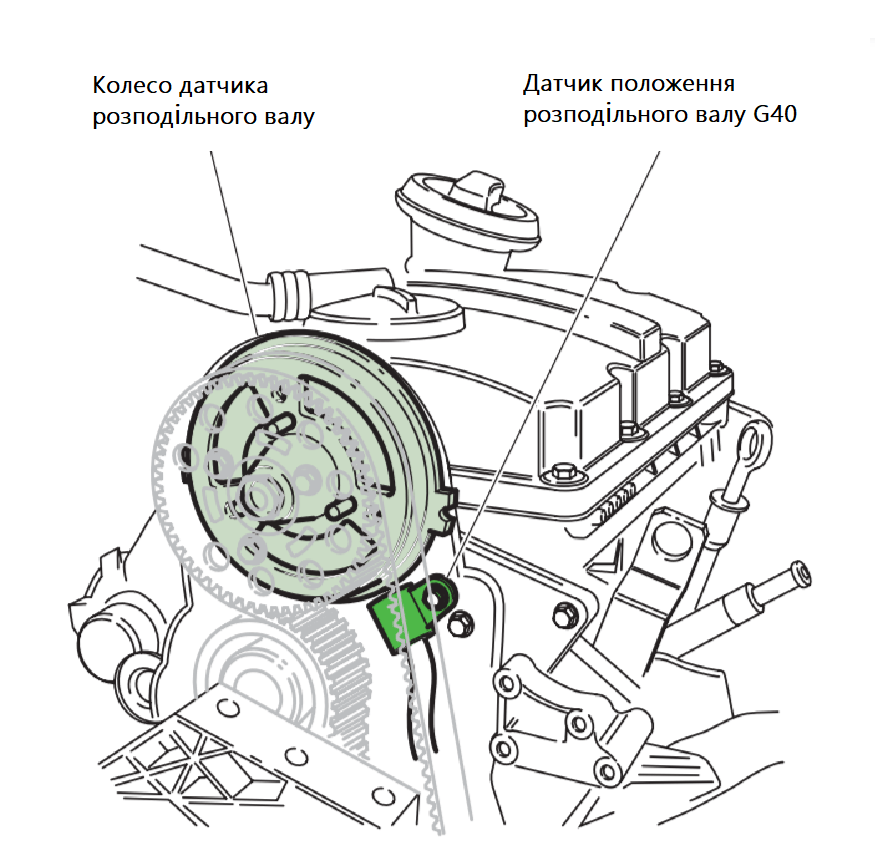 Колесо датчика розподільного валу

Датчик положення розподільного валу G40