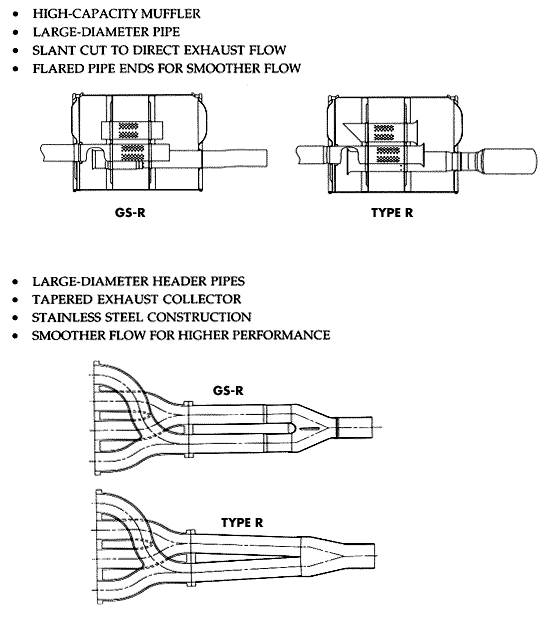 • HIGH-CAPACITY MUFFLER
• LARGE-DIAMETER PIPE
• SLANT CUT TO DIRECT EXHAUST FLOW
• FLARED PIPE ENDS FOR SMOOTHER FLOW

GS-R

TYPE R

• LARGE-DIAMETER HEADER PIPES
• TAPERED EXHAUST COLLECTOR
• STAINLESS STEEL CONSTRUCTION
• SMOOTHER FLOW FOR HIGHER PERFORMANCE

GS-R

TYPE R