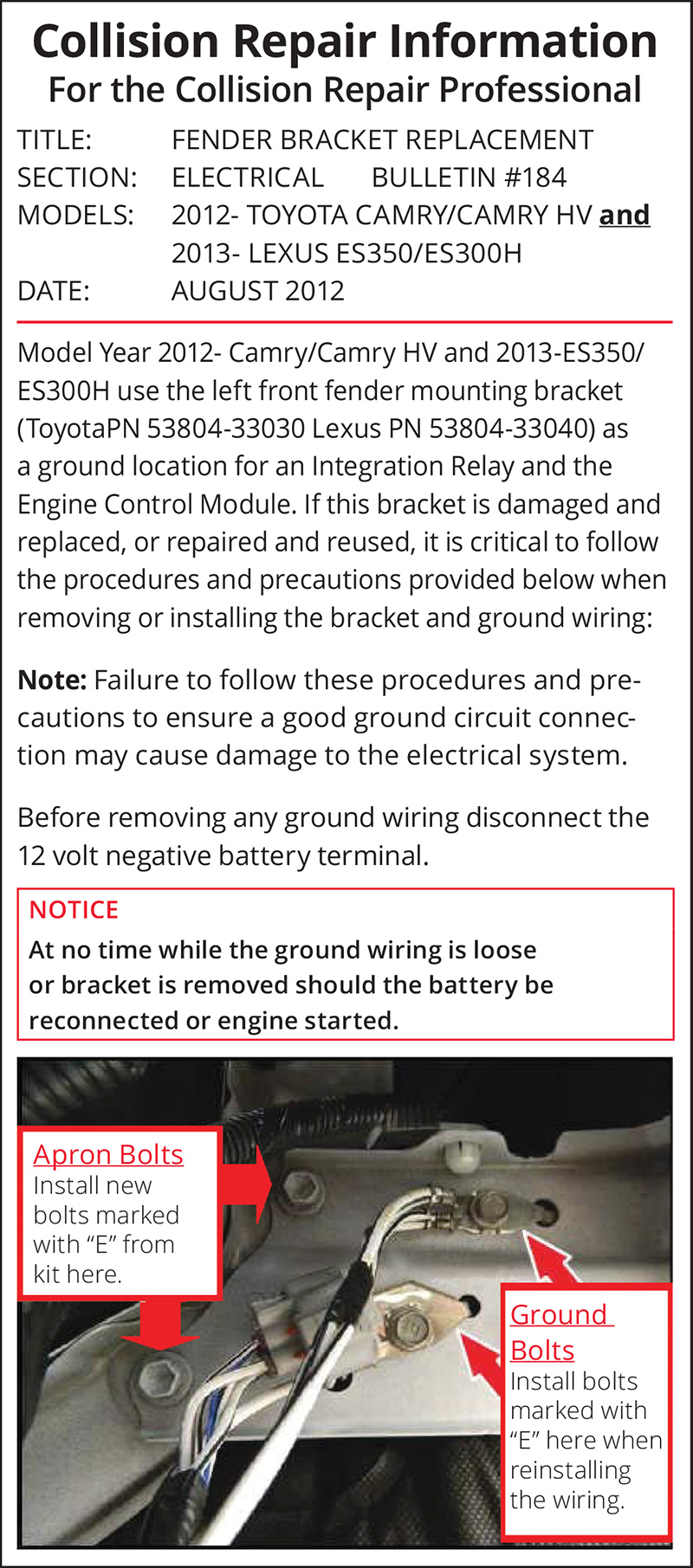 Collision Repair Information
For the Collision Repair Professional

TITLE: FENDER BRACKET REPLACEMENT
SECTION: ELECTRICAL BULLETIN #184
MODELS: 2012- TOYOTA CAMRY/CAMRY HV and 2013- LEXUS ES350/ES300H
DATE: AUGUST 2012

Model Year 2012- Camry/Camry HV and 2013-ES350/ES300H use the left front fender mounting bracket (ToyotaPN 53804-33030 Lexus PN 53804-33040) as a ground location for an Integration Relay and the Engine Control Module. If this bracket is damaged and replaced, or repaired and reused, it is critical to follow the procedures and precautions provided below when removing or installing the bracket and ground wiring:

Note: Failure to follow these procedures and precautions to ensure a good ground circuit connection may cause damage to the electrical system.

Before removing any ground wiring disconnect the 12 volt negative battery terminal.

NOTICE
At no time while the ground wiring is loose or bracket is removed should the battery be reconnected or engine started.

Apron Bolts
Install new bolts marked with “E” from kit here.

Ground Bolts
Install bolts marked with “E” here when reinstalling the wiring.