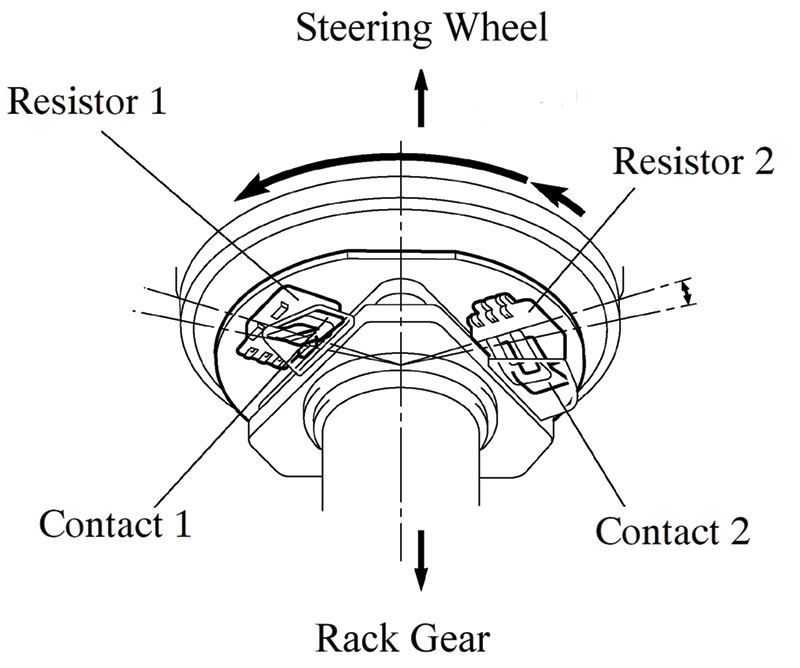 Steering Wheel

Resistor 1

Resistor 2

Contact 1

Contact 2

Rack Gear