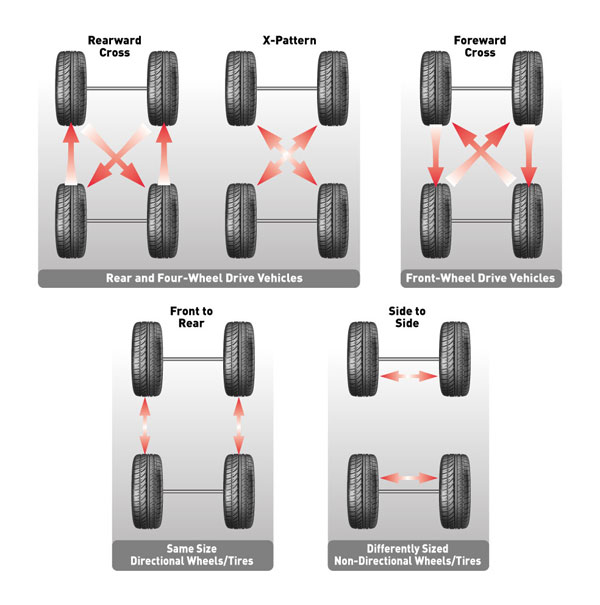 Rearward Cross

X-Pattern

Rear and Four-Wheel Drive Vehicles

Foreward Cross

Front-Wheel Drive Vehicles

Front to Rear

Same Size Directional Wheels/Tires

Side to Side

Differently Sized Non-Directional Wheels/Tires