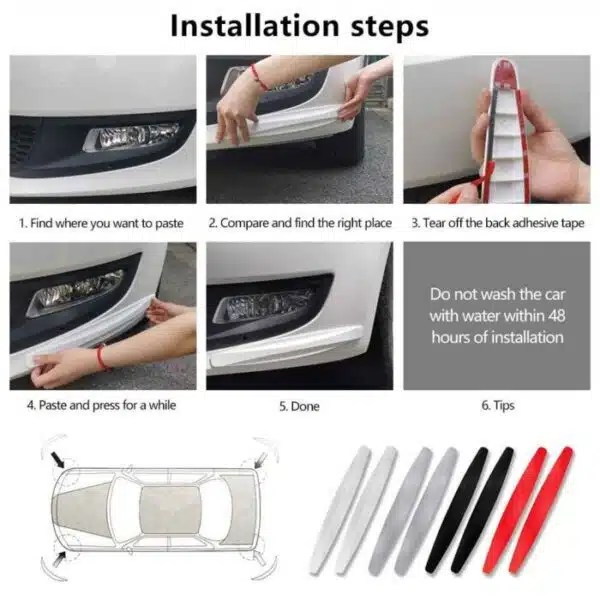 Installation steps

1. Find where you want to paste

2. Compare and find the right place

3. Tear off the back adhesive tape

4. Paste and press for a while

5. Done

Do not wash the car with water within 48 hours of installation

6. Tips