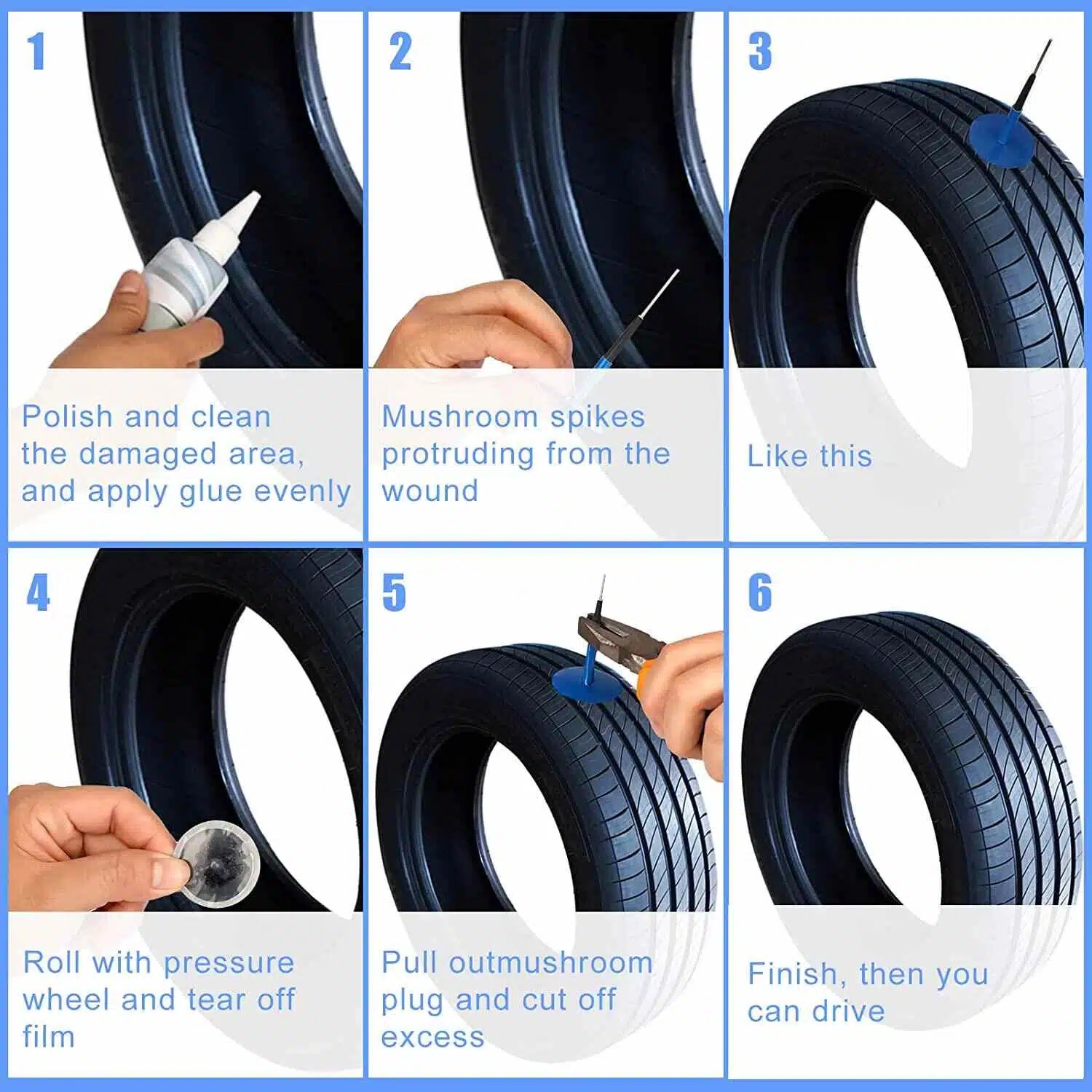 1

Polish and clean the damaged area, and apply glue evenly

2

Mushroom spikes protruding from the wound

3

Like this

4

Roll with pressure wheel and tear off film

5

Pull outmushroom plug and cut off excess

6

Finish, then you can drive