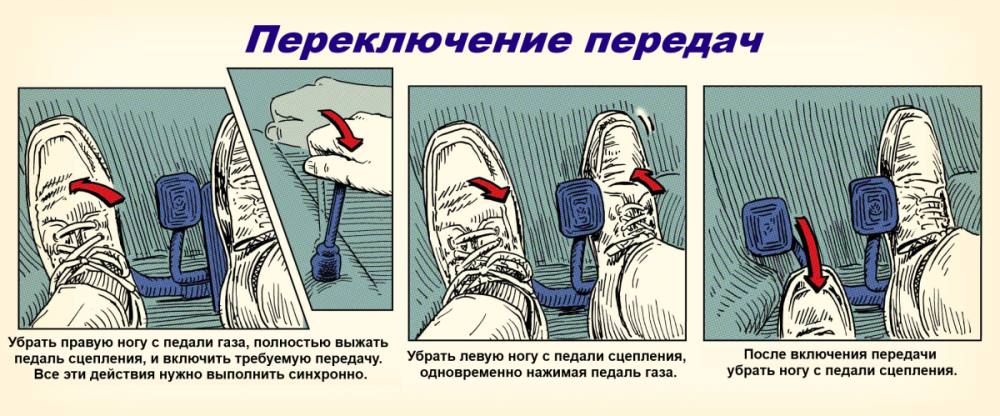 Переключение передач

Убрать правую ногу с педали газа, полностью выжать педаль сцепления, и включить требуемую передачу. Все эти действия нужно выполнить синхронно.

Убрать левую ногу с педали сцепления, одновременно нажимая педаль газа.

После включения передачи убрать ногу с педали сцепления.