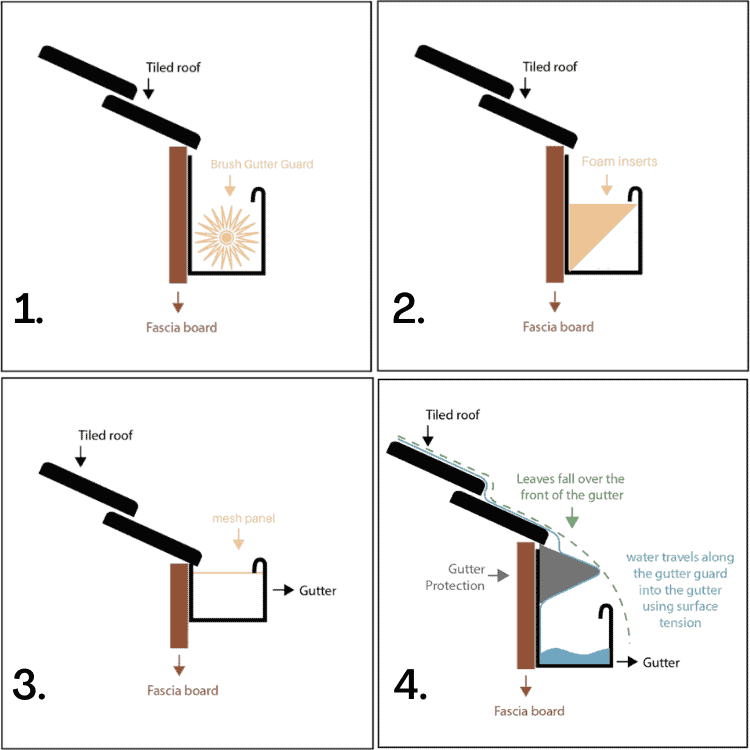 Tiled roof

Brush Gutter Guard

1.

Fascia board

Tiled roof

Foam inserts

2.

Fascia board

Tiled roof

mesh panel

Gutter

3.

Fascia board

Tiled roof

Leaves fall over the front of the gutter

Gutter Protection

water travels along the gutter guard into the gutter using surface tension

Gutter

4.

Fascia board