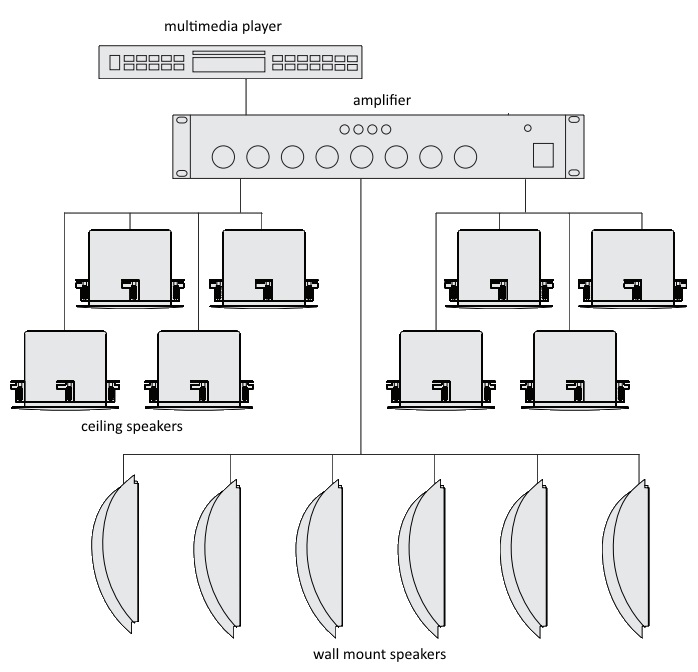 multimedia player

amplifier

ceiling speakers

wall mount speakers