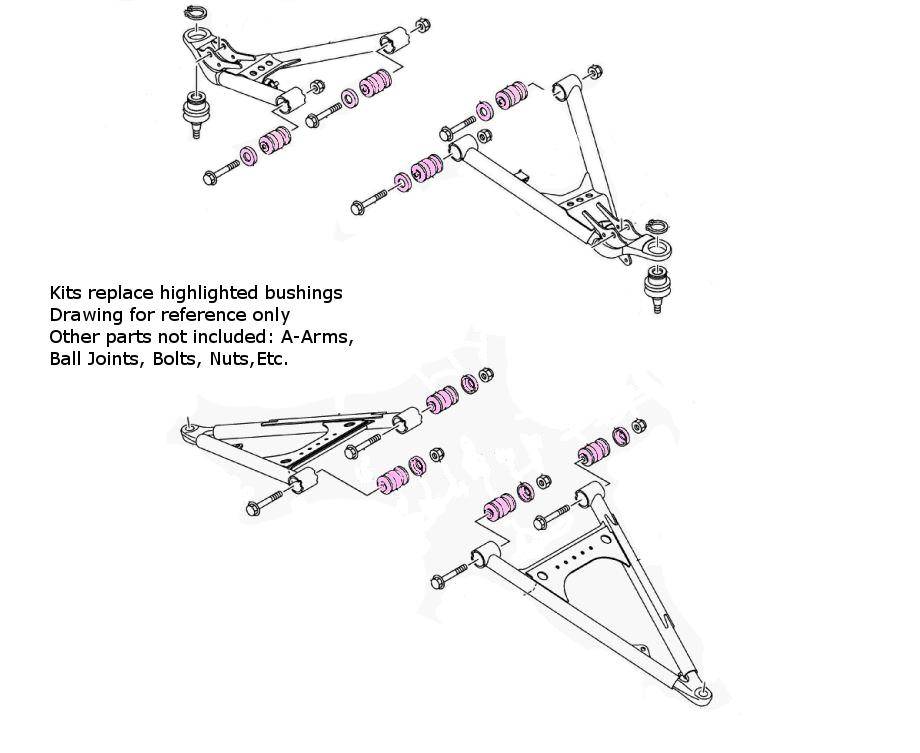 Kits replace highlighted bushings
Drawing for reference only
Other parts not included: A-Arms, Ball Joints, Bolts, Nuts,Etc.