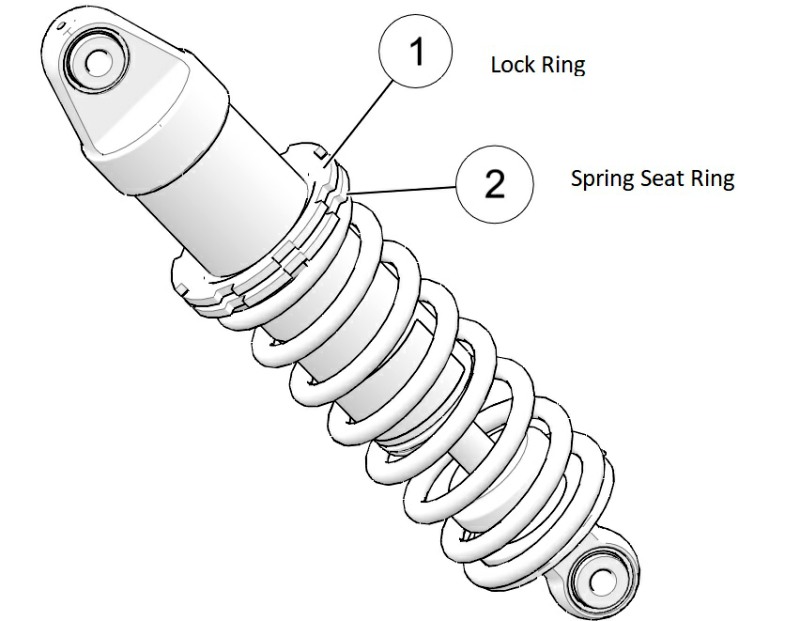 1 Lock Ring

2 Spring Seat Ring