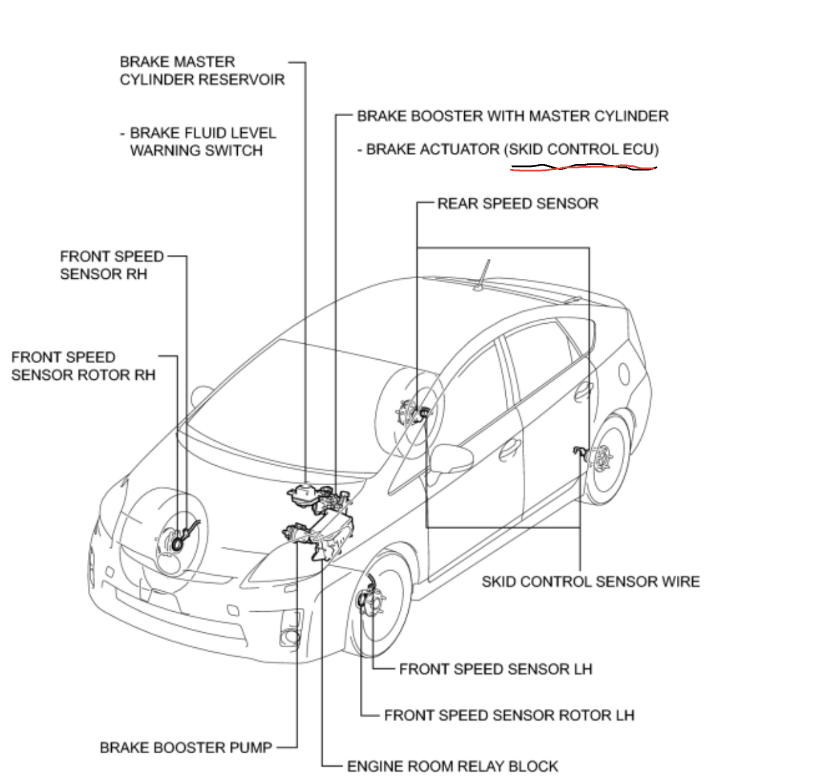 BRAKE MASTER CYLINDER RESERVOIR

- BRAKE FLUID LEVEL WARNING SWITCH

BRAKE BOOSTER WITH MASTER CYLINDER

- BRAKE ACTUATOR (SKID CONTROL ECU)

REAR SPEED SENSOR

FRONT SPEED SENSOR RH

FRONT SPEED SENSOR ROTOR RH

SKID CONTROL SENSOR WIRE

FRONT SPEED SENSOR LH

FRONT SPEED SENSOR ROTOR LH

BRAKE BOOSTER PUMP

ENGINE ROOM RELAY BLOCK