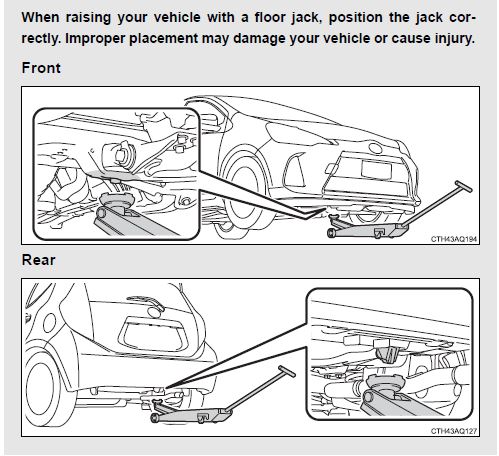 When raising your vehicle with a floor jack, position the jack correctly. Improper placement may damage your vehicle or cause injury.

Front

CTH43AQ194

Rear

CTH43AQ127