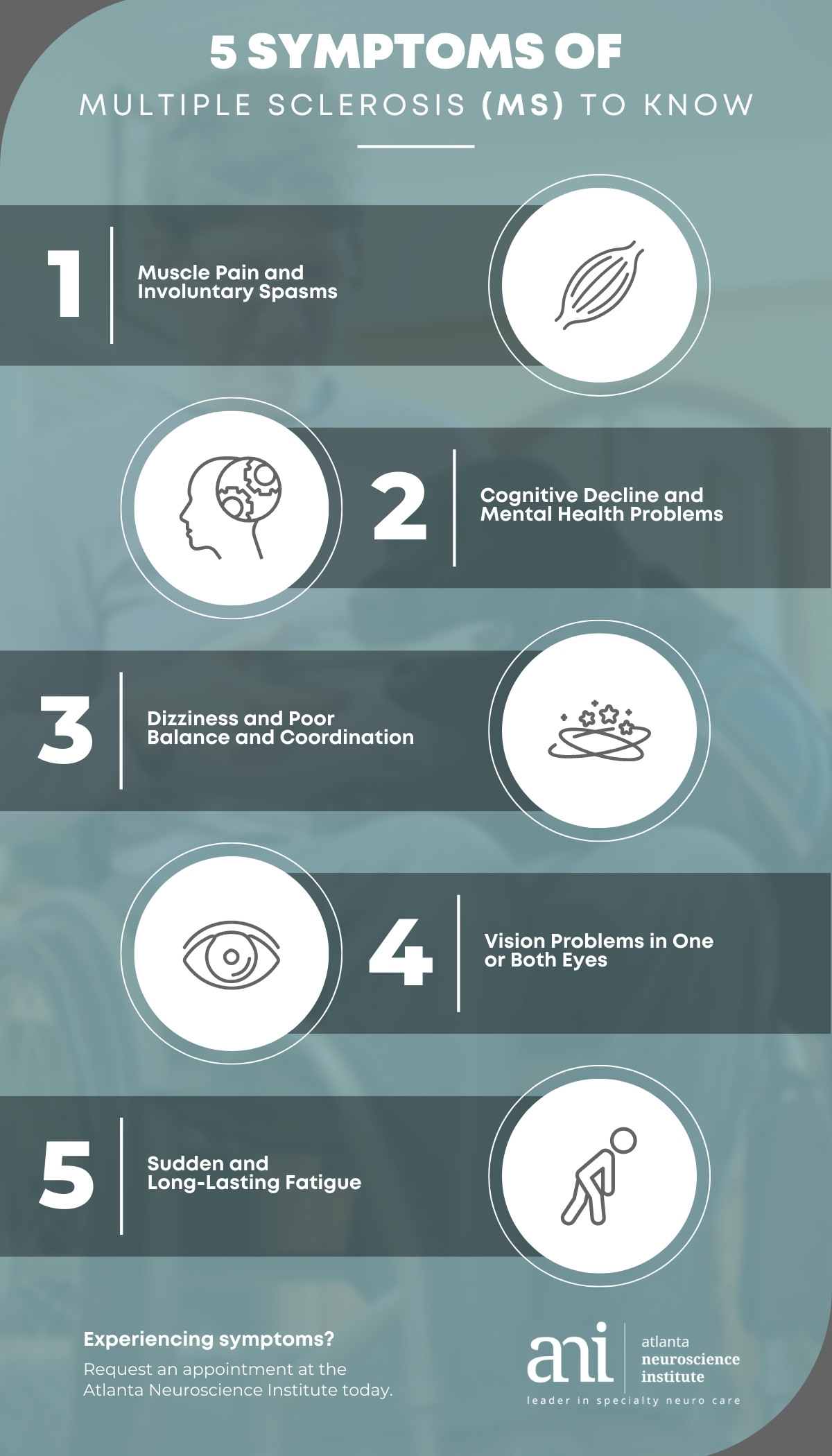 5 SYMPTOMS OF
MULTIPLE SCLEROSIS (MS) TO KNOW

1 Muscle Pain and Involuntary Spasms

2 Cognitive Decline and Mental Health Problems

3 Dizziness and Poor Balance and Coordination

4 Vision Problems in One or Both Eyes

5 Sudden and Long-Lasting Fatigue

Experiencing symptoms?

Request an appointment at the Atlanta Neuroscience Institute today.

ani atlanta neuroscience institute
leader in specialty neuro care