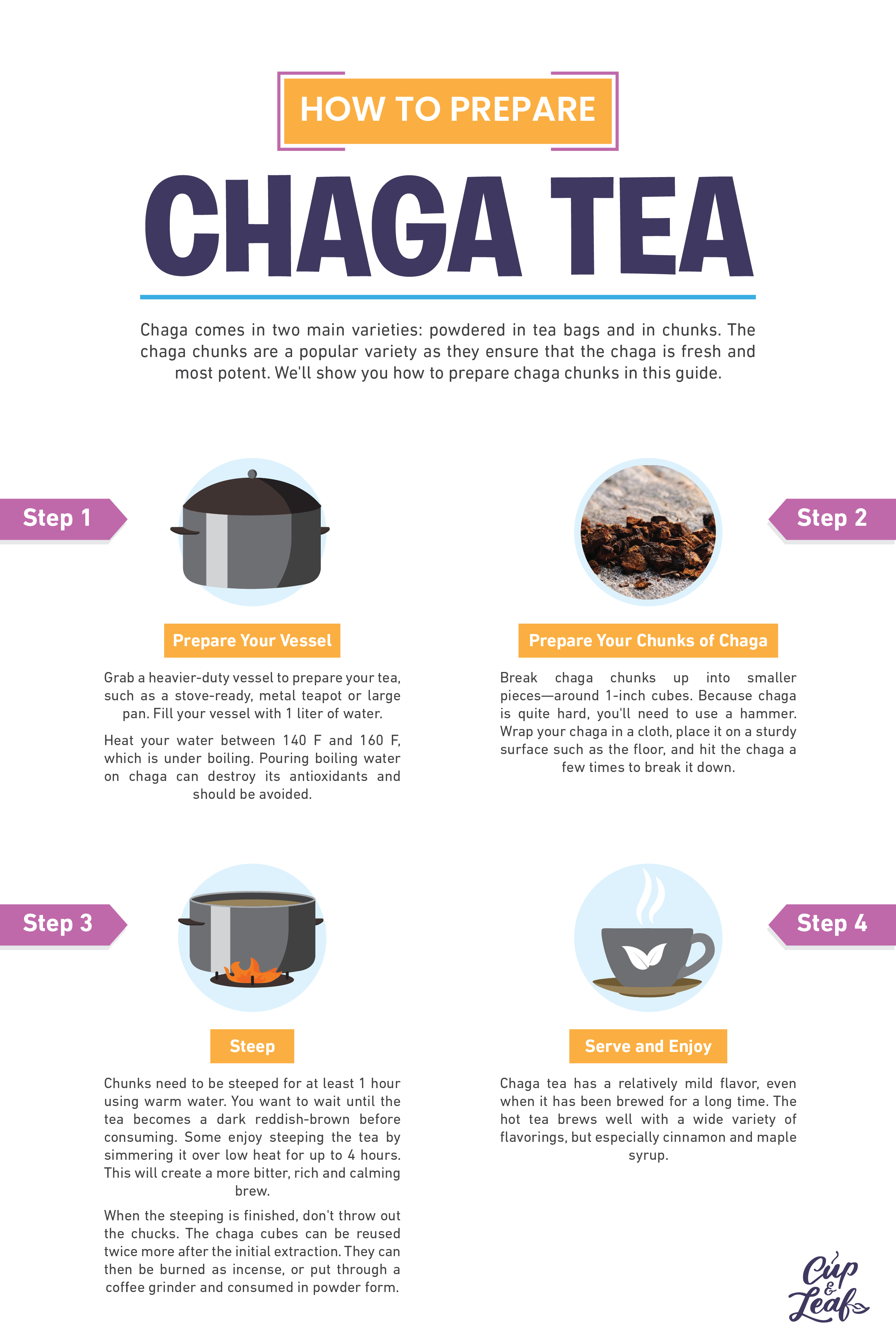 HOW TO PREPARE

CHAGA TEA

Chaga comes in two main varieties: powdered in tea bags and in chunks. The chaga chunks are a popular variety as they ensure that the chaga is fresh and most potent. We'll show you how to prepare chaga chunks in this guide.

Step 1

Prepare Your Vessel

Grab a heavier-duty vessel to prepare your tea, such as a stove-ready, metal teapot or large pan. Fill your vessel with 1 liter of water.

Heat your water between 140 F and 160 F, which is under boiling. Pouring boiling water on chaga can destroy its antioxidants and should be avoided.

Step 2

Prepare Your Chunks of Chaga

Break chaga chunks up into smaller pieces—around 1-inch cubes. Because chaga is quite hard, you'll need to use a hammer. Wrap your chaga in a cloth, place it on a sturdy surface such as the floor, and hit the chaga a few times to break it down.

Step 3

Steep

Chunks need to be steeped for at least 1 hour using warm water. You want to wait until the tea becomes a dark reddish-brown before consuming. Some enjoy steeping the tea by simmering it over low heat for up to 4 hours. This will create a more bitter, rich and calming brew.

When the steeping is finished, don't throw out the chucks. The chaga cubes can be reused twice more after the initial extraction. They can then be burned as incense, or put through a coffee grinder and consumed in powder form.

Step 4

Serve and Enjoy

Chaga tea has a relatively mild flavor, even when it has been brewed for a long time. The hot tea brews well with a wide variety of flavorings, but especially cinnamon and maple syrup.

Cup & Leaf