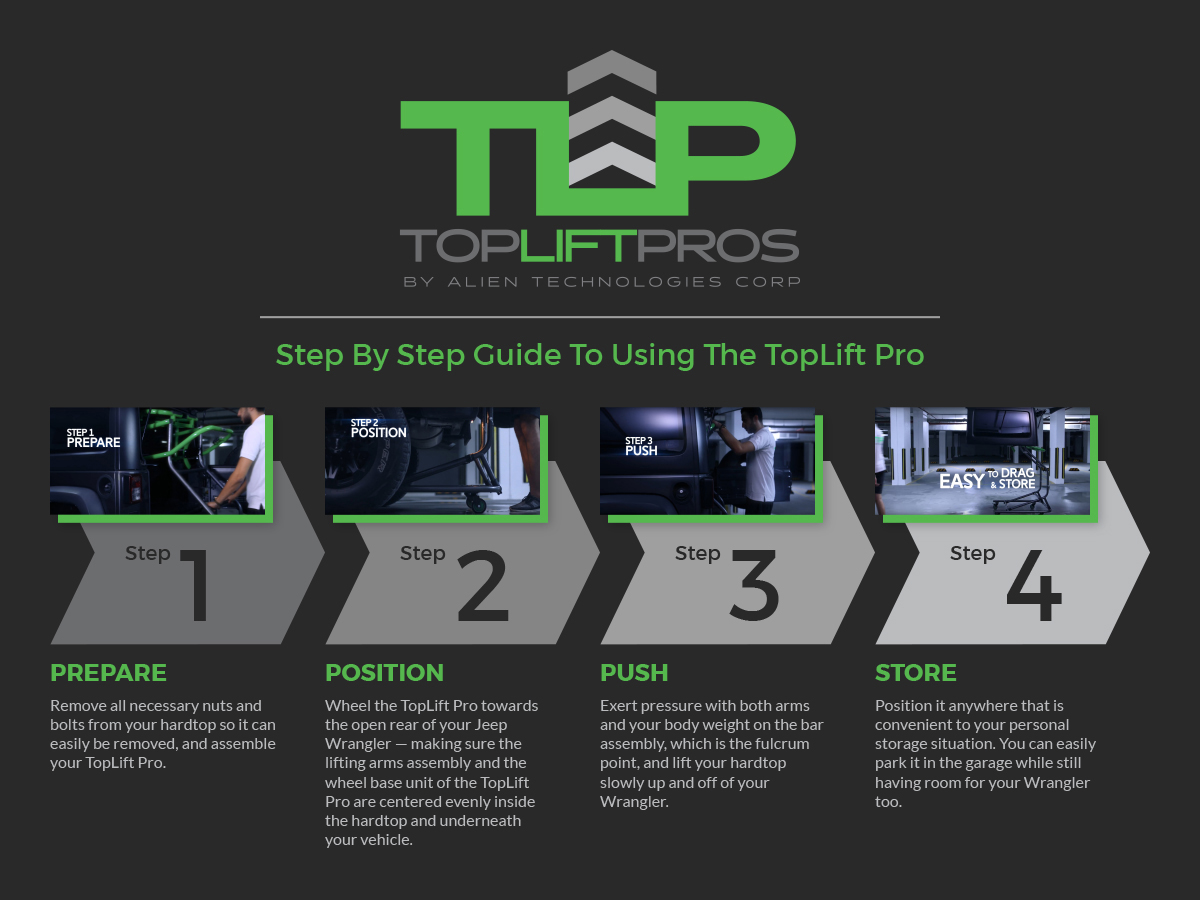 TLP

TOPLIFTPROS

BY ALIEN TECHNOLOGIES CORP

Step By Step Guide To Using The TopLift Pro

STEP 1
PREPARE

Step 1

PREPARE

Remove all necessary nuts and bolts from your hardtop so it can easily be removed, and assemble your TopLift Pro.

STEP 2
POSITION

Step 2

POSITION

Wheel the TopLift Pro towards the open rear of your Jeep Wrangler — making sure the lifting arms assembly and the wheel base unit of the TopLift Pro are centered evenly inside the hardtop and underneath your vehicle.

STEP 3
PUSH

Step 3

PUSH

Exert pressure with both arms and your body weight on the bar assembly, which is the fulcrum point, and lift your hardtop slowly up and off of your Wrangler.

EASY TO DRAG & STORE

Step 4

STORE

Position it anywhere that is convenient to your personal storage situation. You can easily park it in the garage while still having room for your Wrangler too.