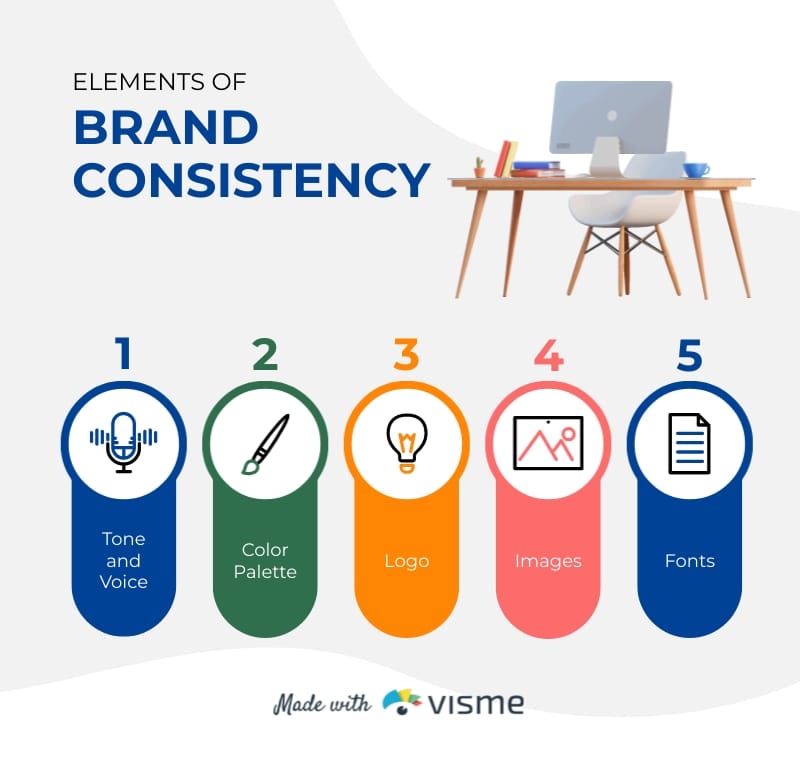 ELEMENTS OF
BRAND CONSISTENCY

1
Tone and Voice

2
Color Palette

3
Logo

4
Images

5
Fonts

Made with visme