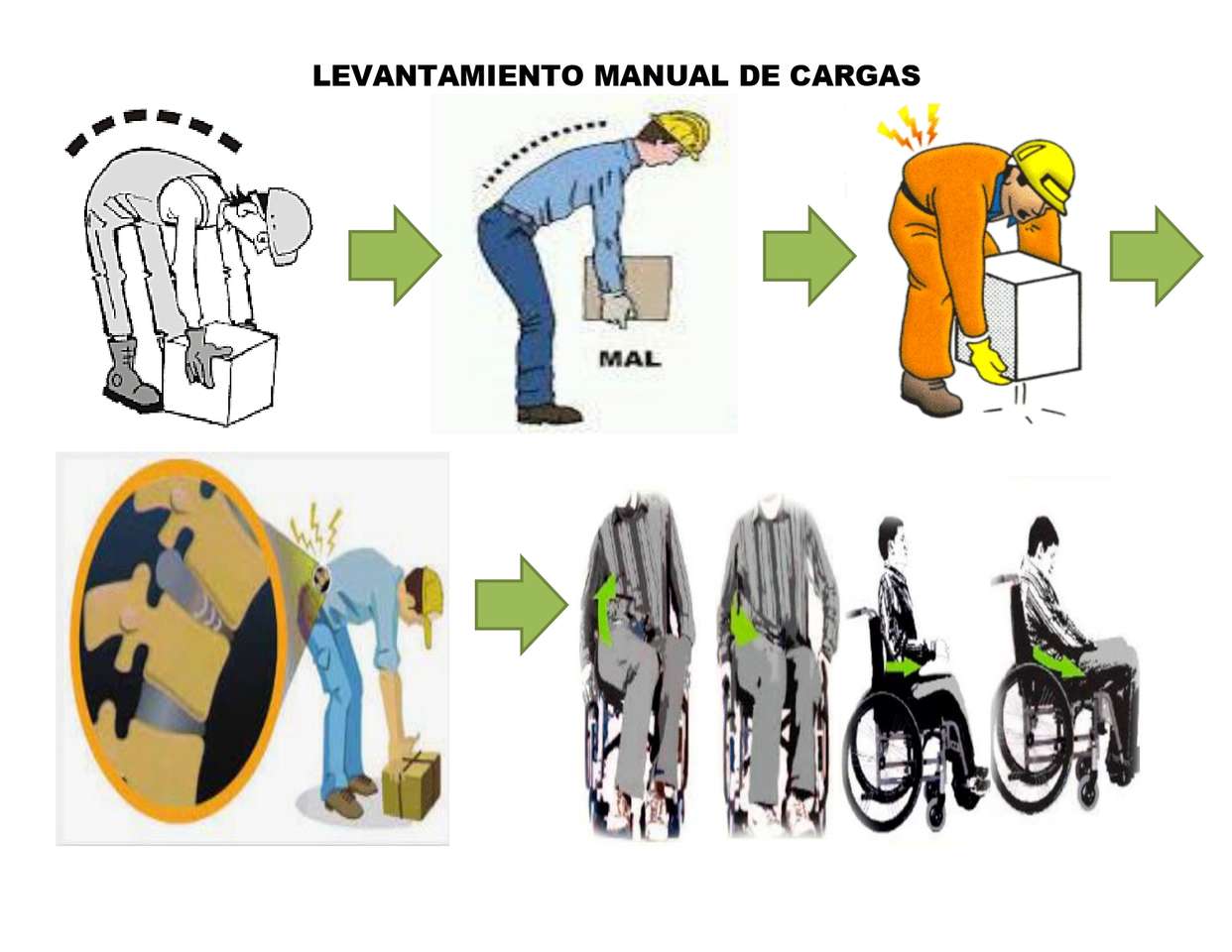 LEVANTAMIENTO MANUAL DE CARGAS

MAL