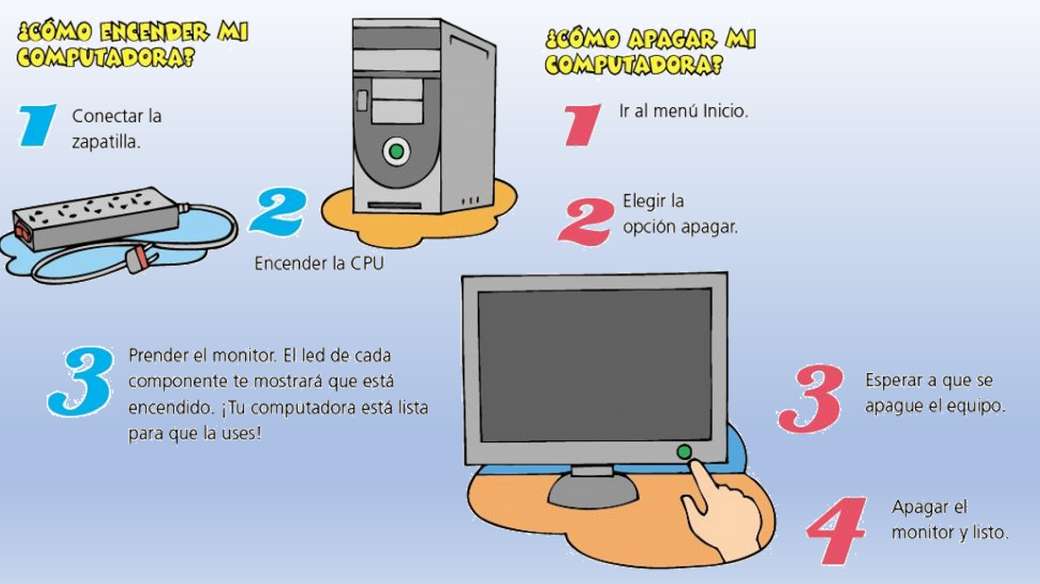 ¿CÓMO ENCENDER MI COMPUTADORA?

1 Conectar la zapatilla.

2 Encender la CPU

3 Prender el monitor. El led de cada componente te mostrará que está encendido. ¡Tu computadora está lista para que la uses!

¿CÓMO APAGAR MI COMPUTADORA?

1 Ir al menú Inicio.

2 Elegir la opción apagar.

3 Esperar a que se apague el equipo.

4 Apagar el monitor y listo.