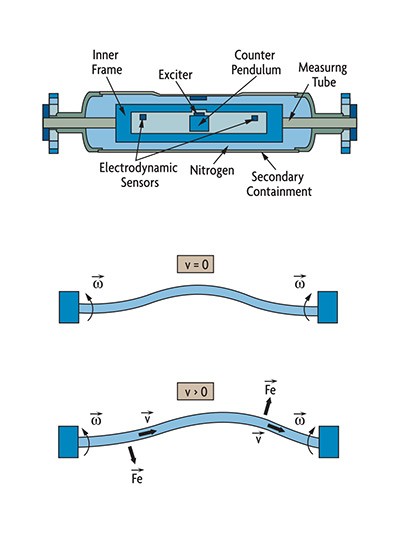 Inner Frame

Exciter

Counter Pendulum

Measurng Tube

Electrodynamic Sensors

Nitrogen

Secondary Containment

v = 0

$\vec{\omega}$

$\vec{\omega}$

v > 0

$\vec{\omega}$

$\vec{v}$

$\vec{Fe}$

$\vec{v}$

$\vec{\omega}$

$\vec{Fe}$