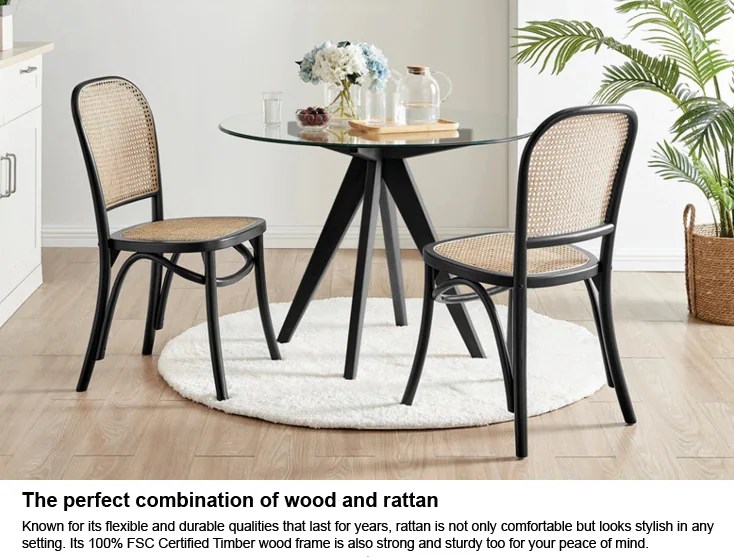 The perfect combination of wood and rattan

Known for its flexible and durable qualities that last for years, rattan is not only comfortable but looks stylish in any setting. Its 100% FSC Certified Timber wood frame is also strong and sturdy too for your peace of mind.