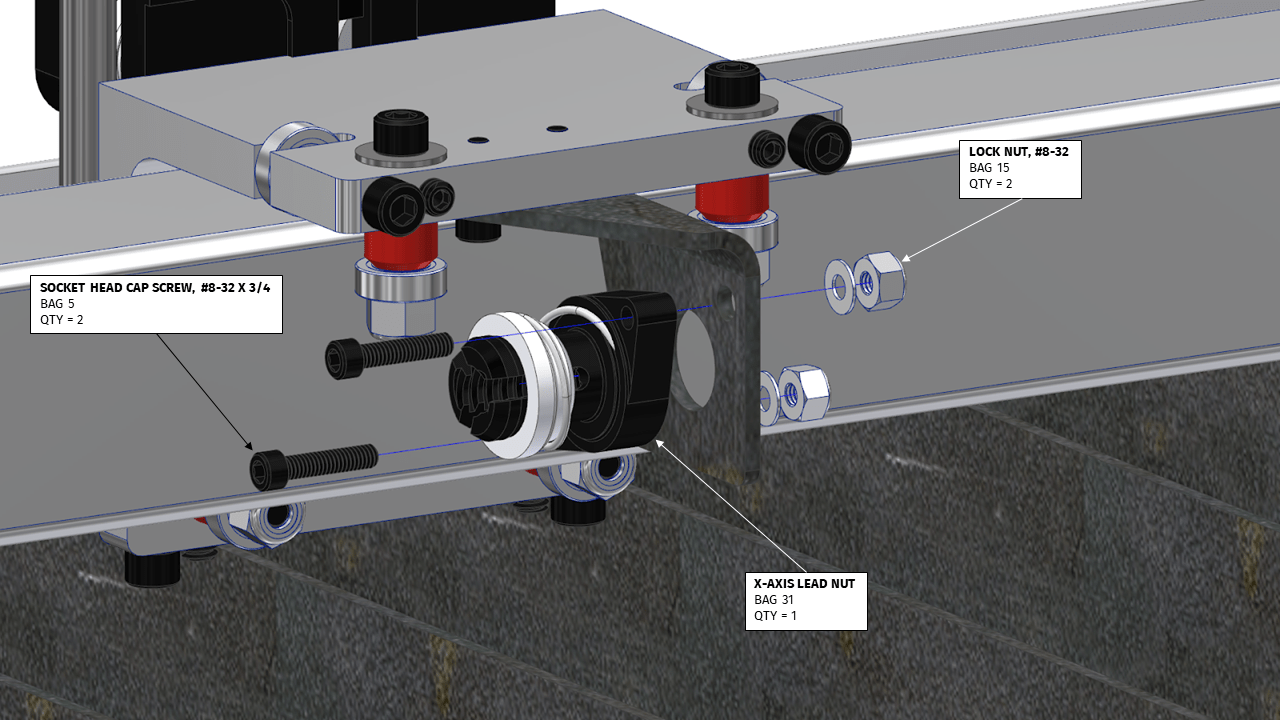 LOCK NUT, #8-32
BAG 15
QTY = 2

SOCKET HEAD CAP SCREW, #8-32 X 3/4
BAG 5
QTY = 2

X-AXIS LEAD NUT
BAG 31
QTY = 1